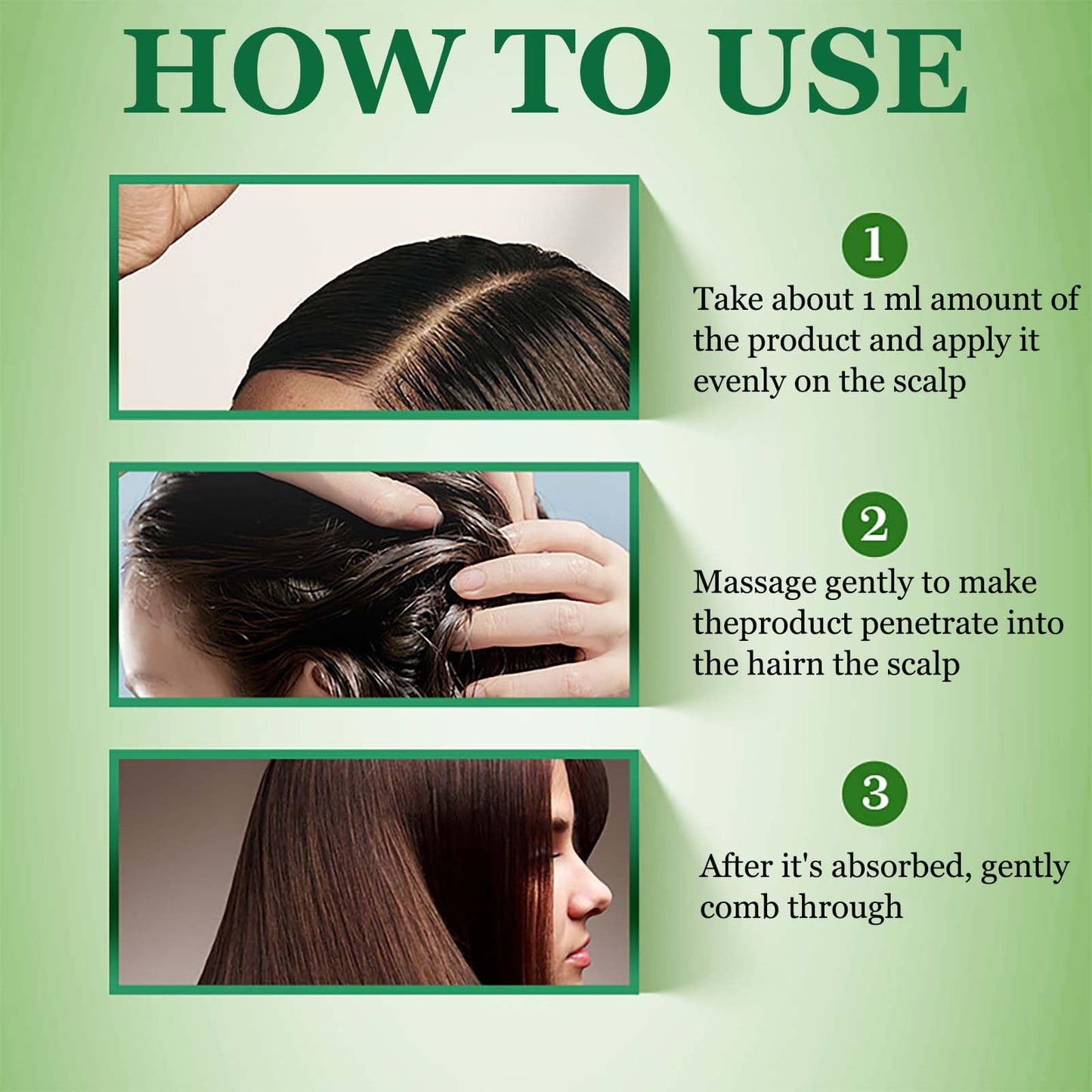 HOW TO USE

1

Take about 1 ml amount of the product and apply it evenly on the scalp

2

Massage gently to make theproduct penetrate into the hairn the scalp

3

After it's absorbed, gently comb through