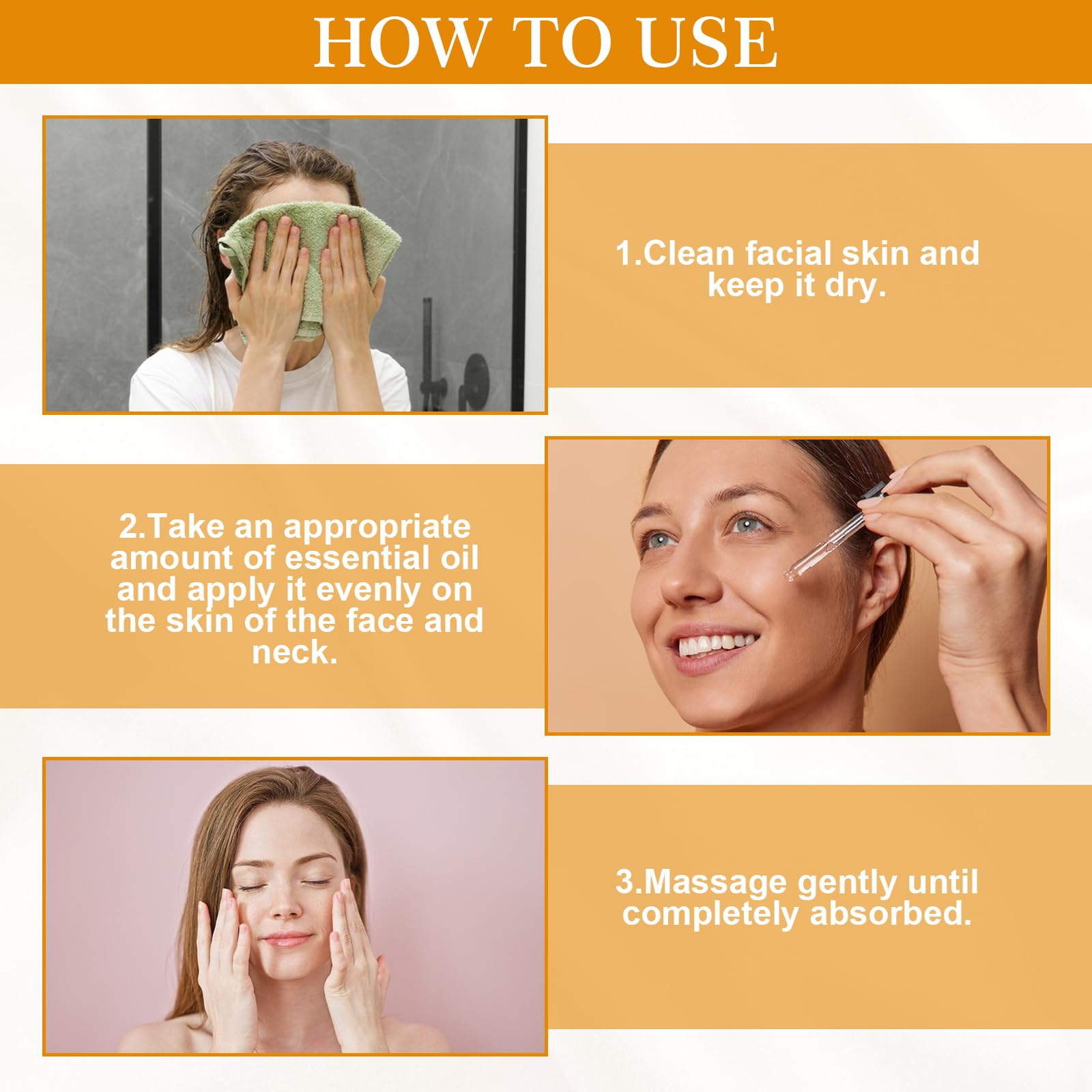 HOW TO USE

1.Clean facial skin and keep it dry.

2.Take an appropriate amount of essential oil and apply it evenly on the skin of the face and neck.

3.Massage gently until completely absorbed.