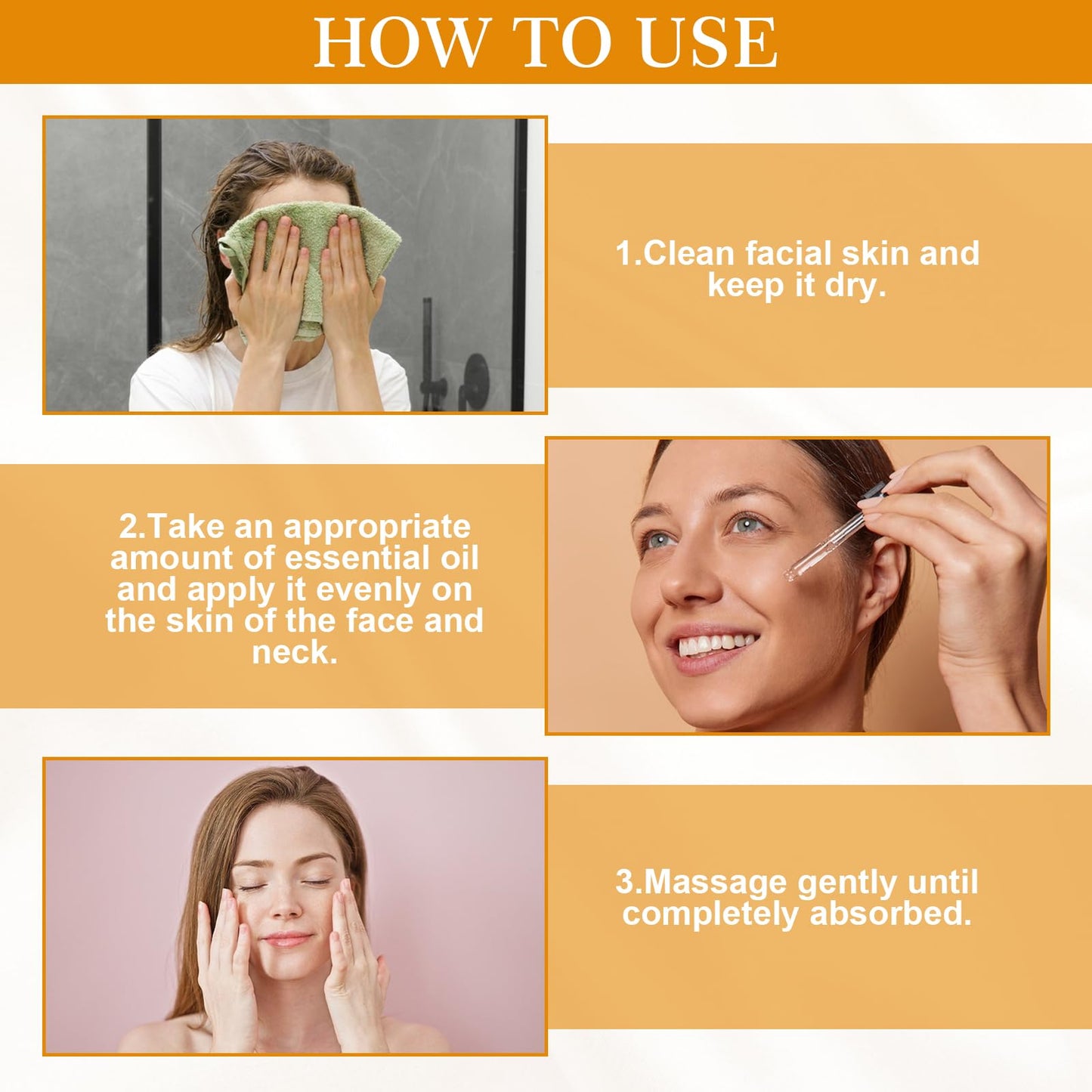 HOW TO USE

1.Clean facial skin and keep it dry.

2.Take an appropriate amount of essential oil and apply it evenly on the skin of the face and neck.

3.Massage gently until completely absorbed.