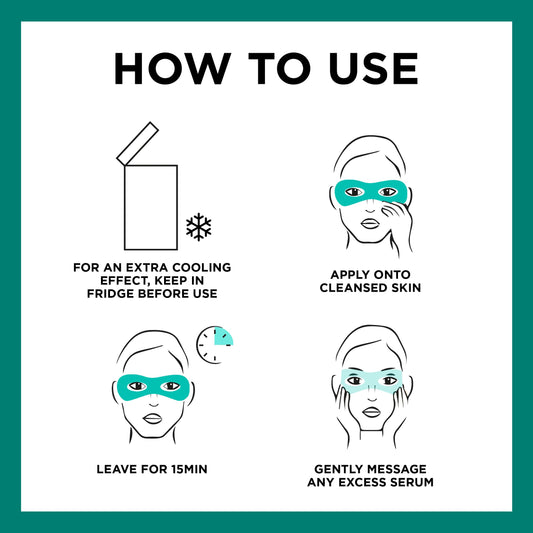 HOW TO USE

FOR AN EXTRA COOLING EFFECT, KEEP IN FRIDGE BEFORE USE

APPLY ONTO CLEANSED SKIN

LEAVE FOR 15MIN

GENTLY MESSAGE ANY EXCESS SERUM