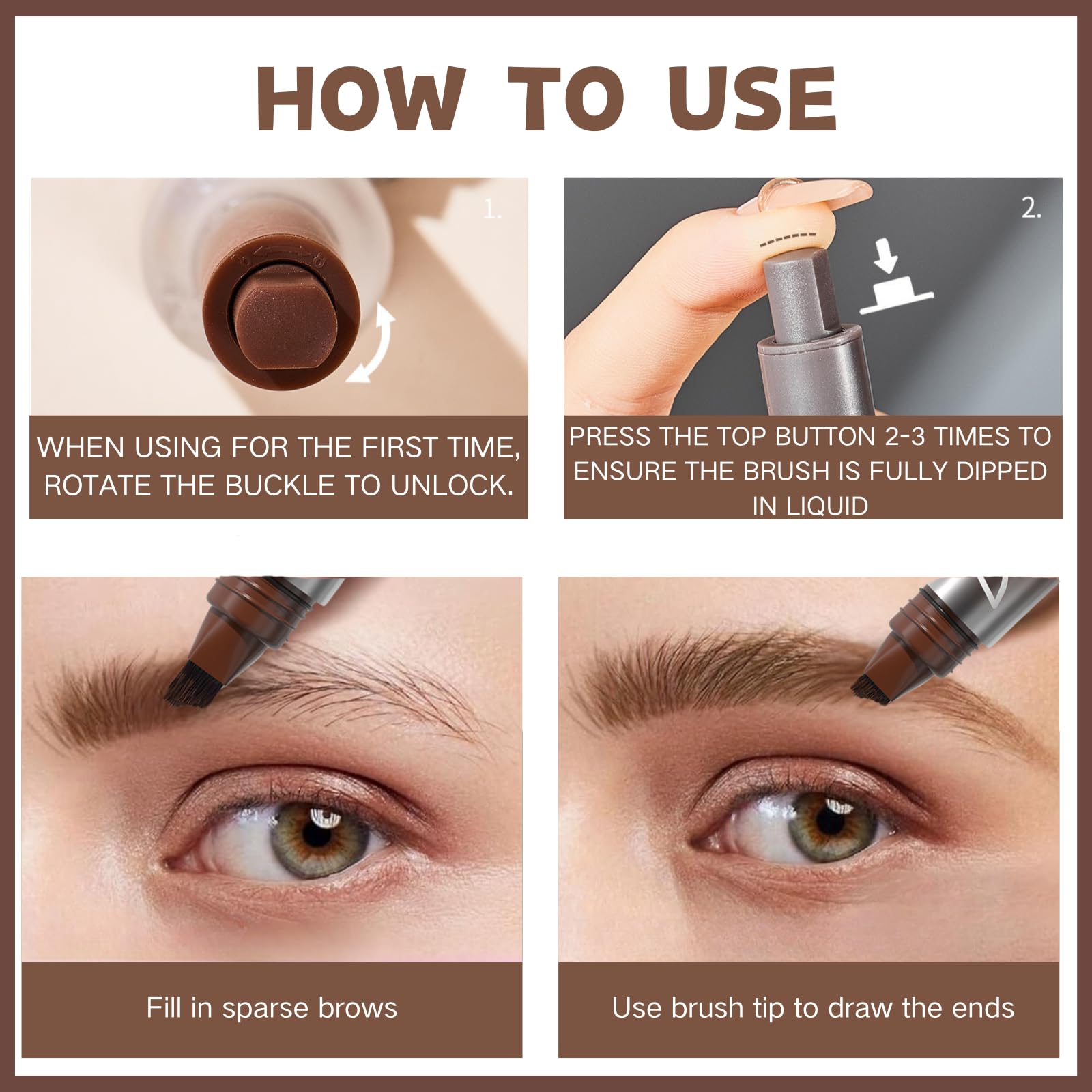 HOW TO USE

1.

WHEN USING FOR THE FIRST TIME, ROTATE THE BUCKLE TO UNLOCK.

2.

PRESS THE TOP BUTTON 2-3 TIMES TO ENSURE THE BRUSH IS FULLY DIPPED IN LIQUID

Fill in sparse brows

Use brush tip to draw the ends