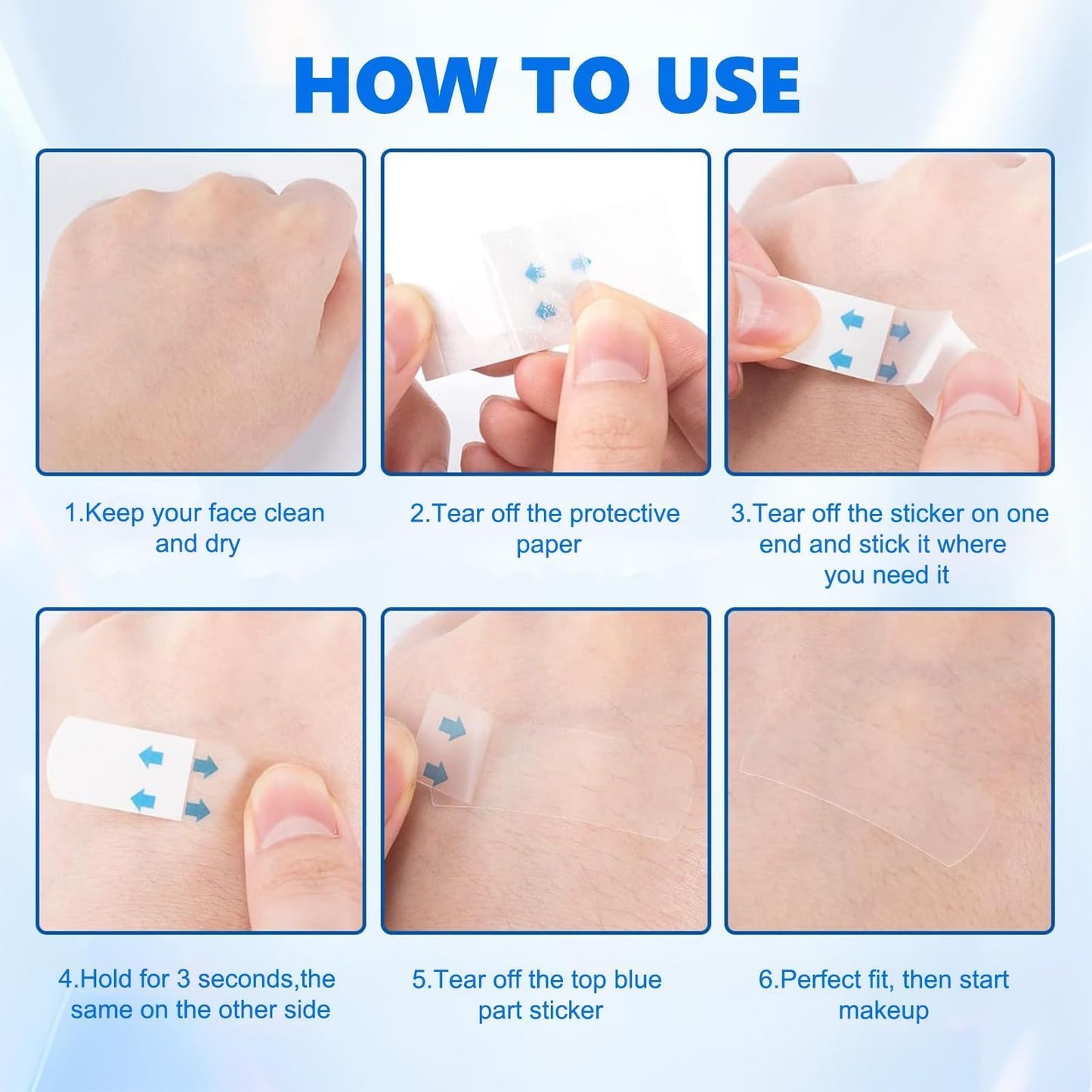 HOW TO USE

1.Keep your face clean and dry

2.Tear off the protective paper

3.Tear off the sticker on one end and stick it where you need it

4.Hold for 3 seconds,the same on the other side

5.Tear off the top blue part sticker

6.Perfect fit, then start makeup