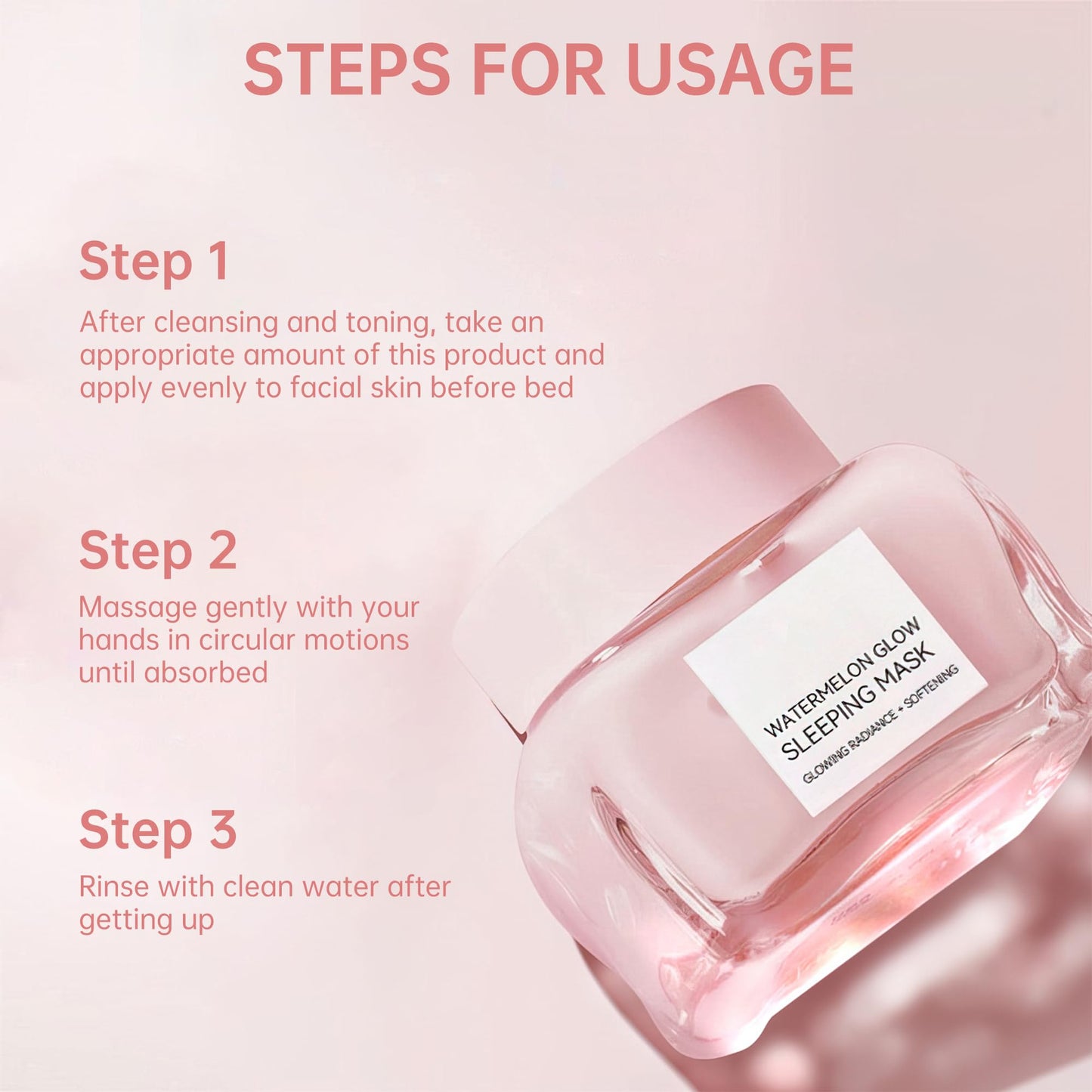 STEPS FOR USAGE

Step 1
After cleansing and toning, take an appropriate amount of this product and apply evenly to facial skin before bed

Step 2
Massage gently with your hands in circular motions until absorbed

Step 3
Rinse with clean water after getting up

WATERMELON GLOW
SLEEPING MASK
GLOWING RADIANCE + SOFTENING