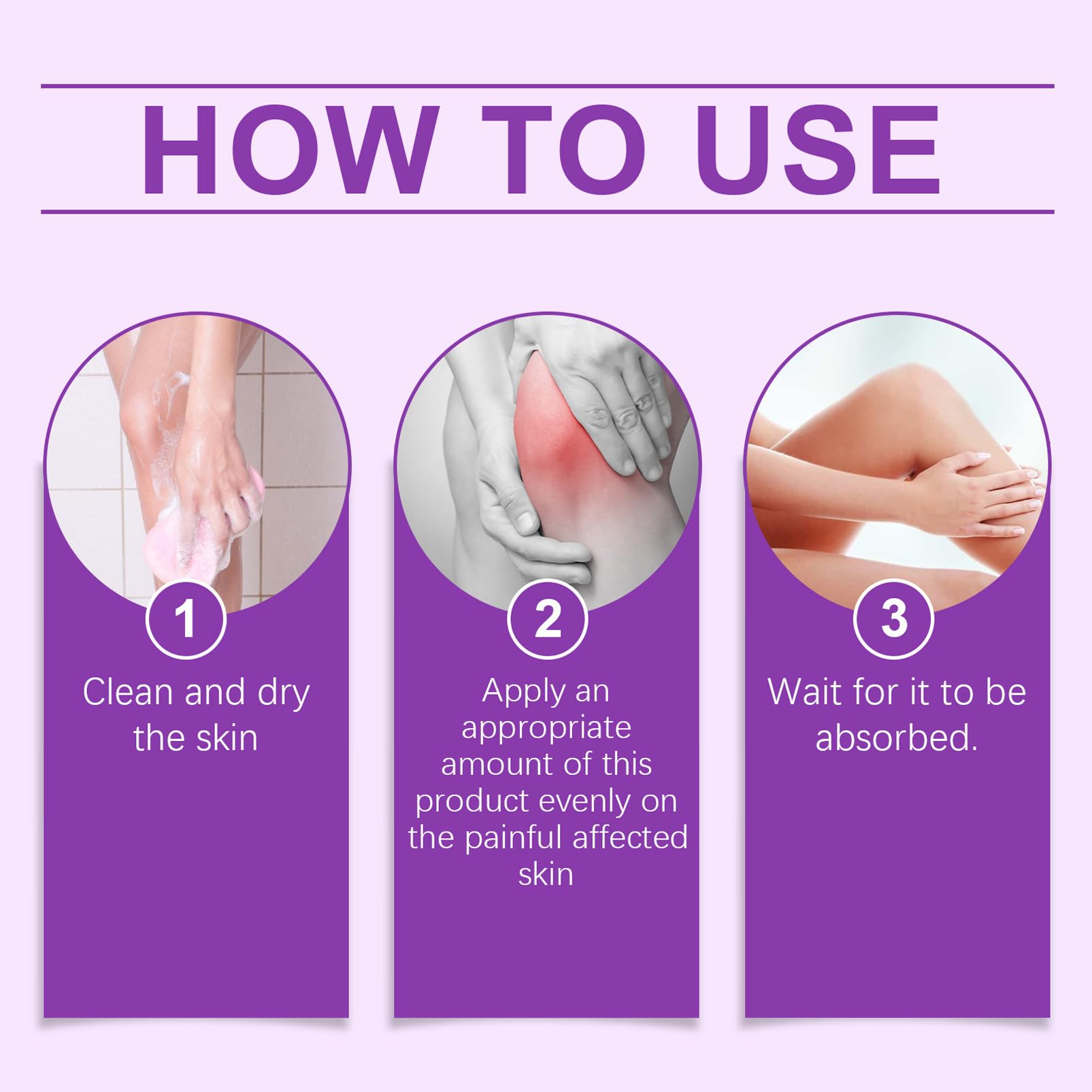 HOW TO USE

1
Clean and dry the skin

2
Apply an appropriate amount of this product evenly on the painful affected skin

3
Wait for it to be absorbed.