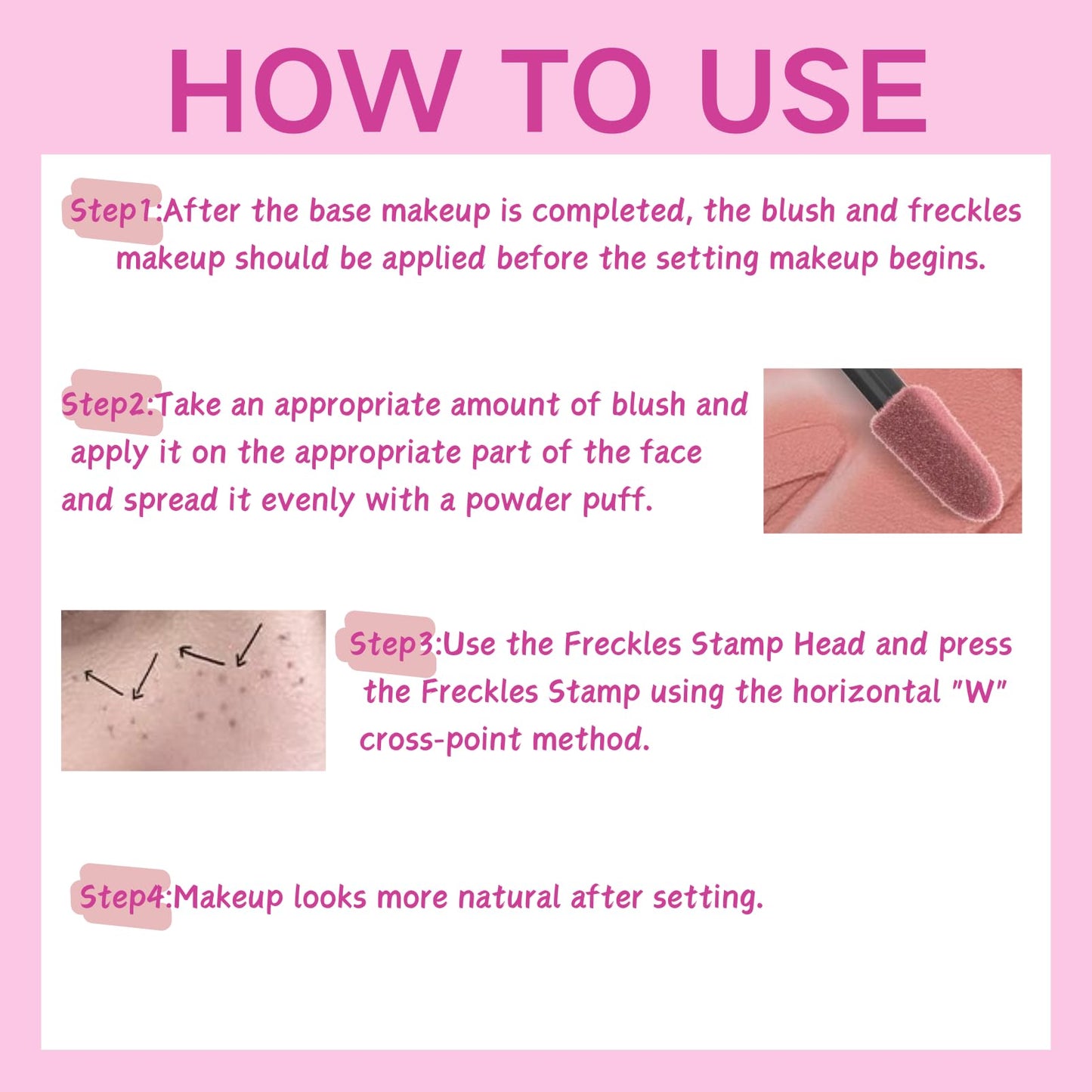 HOW TO USE

Step1:After the base makeup is completed, the blush and freckles makeup should be applied before the setting makeup begins.

Step2:Take an appropriate amount of blush and apply it on the appropriate part of the face and spread it evenly with a powder puff.

Step3:Use the Freckles Stamp Head and press the Freckles Stamp using the horizontal "W" cross-point method.

Step4:Makeup looks more natural after setting.