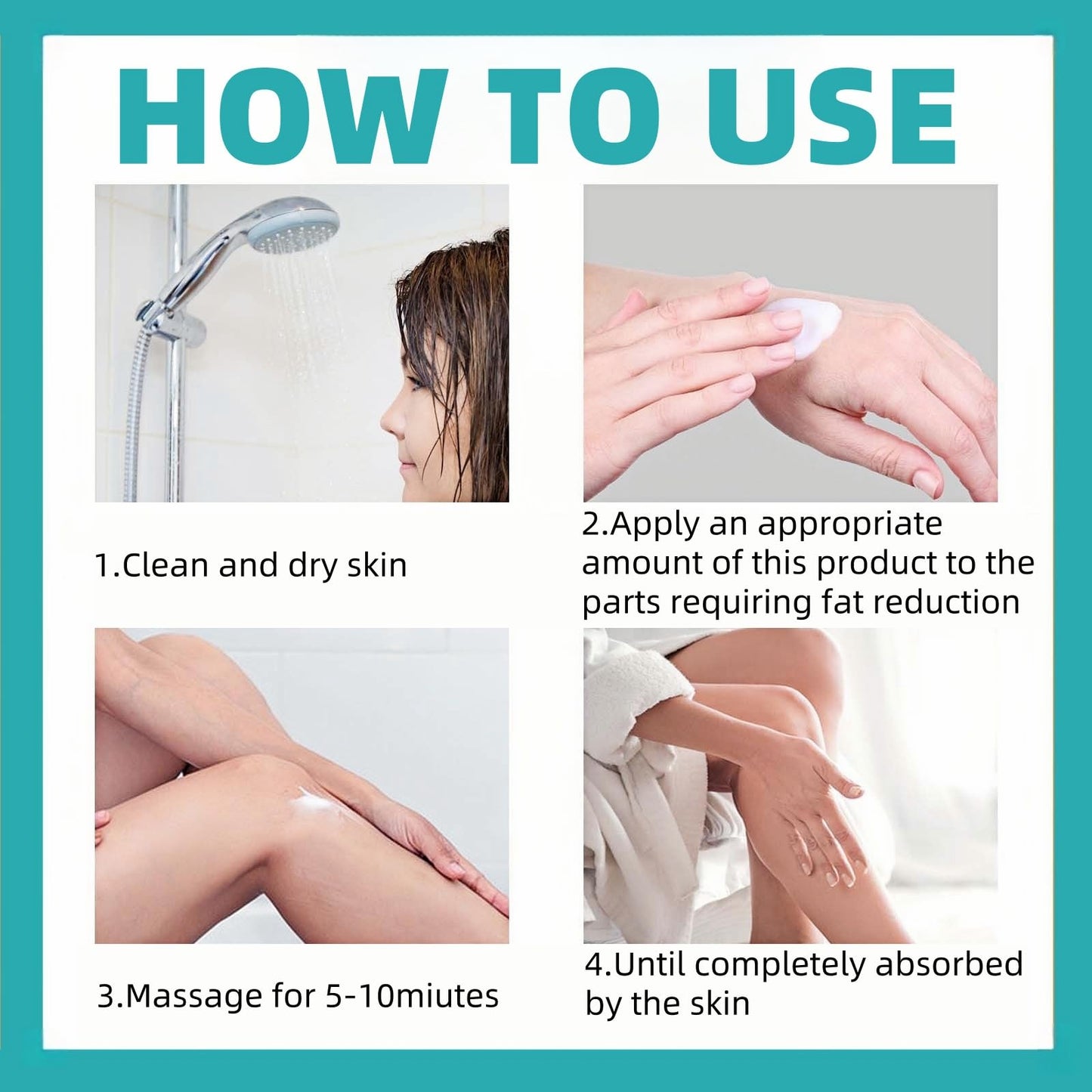 HOW TO USE

1.Clean and dry skin

2.Apply an appropriate amount of this product to the parts requiring fat reduction

3.Massage for 5-10miutes

4.Until completely absorbed by the skin