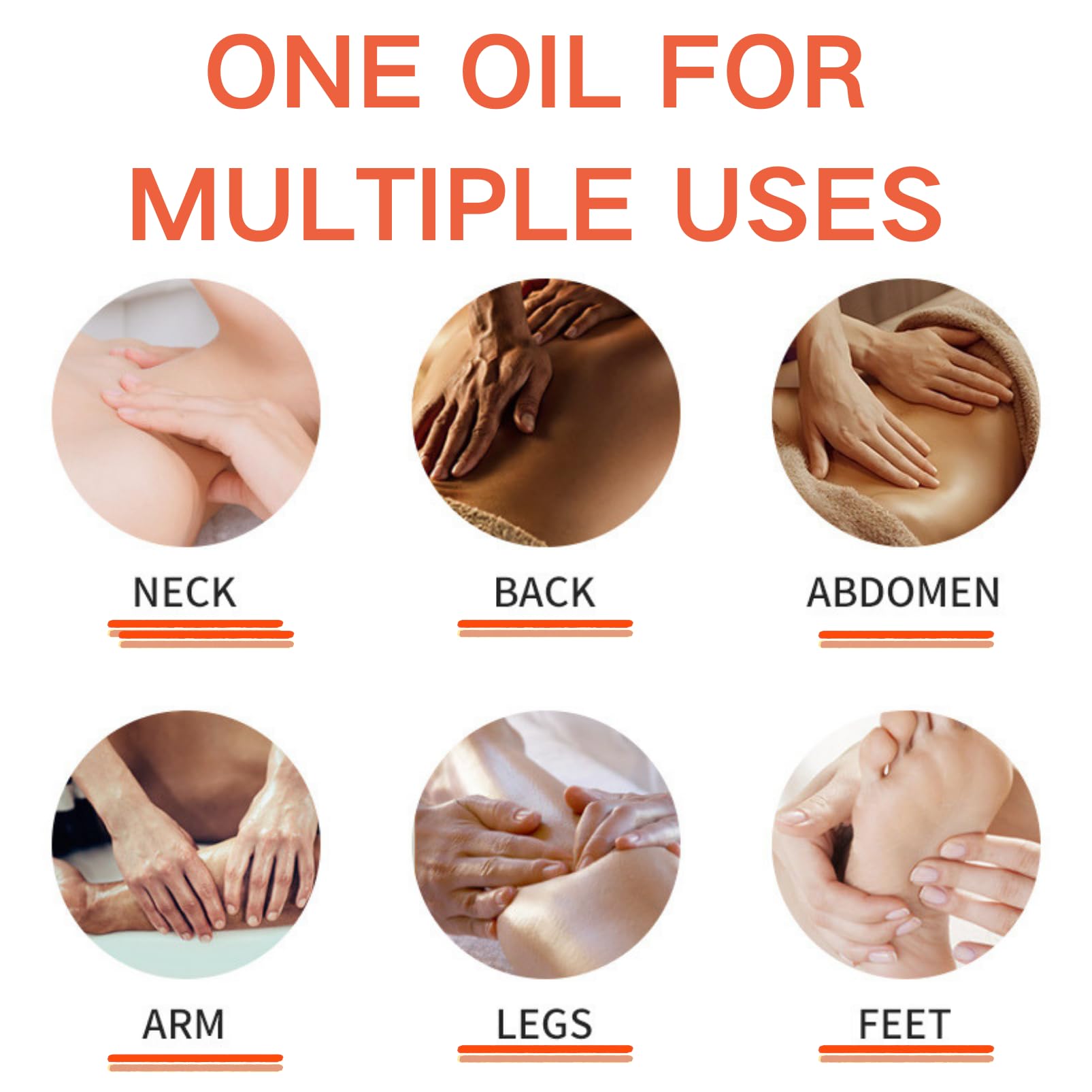 ONE OIL FOR MULTIPLE USES

NECK

BACK

ABDOMEN

ARM

LEGS

FEET