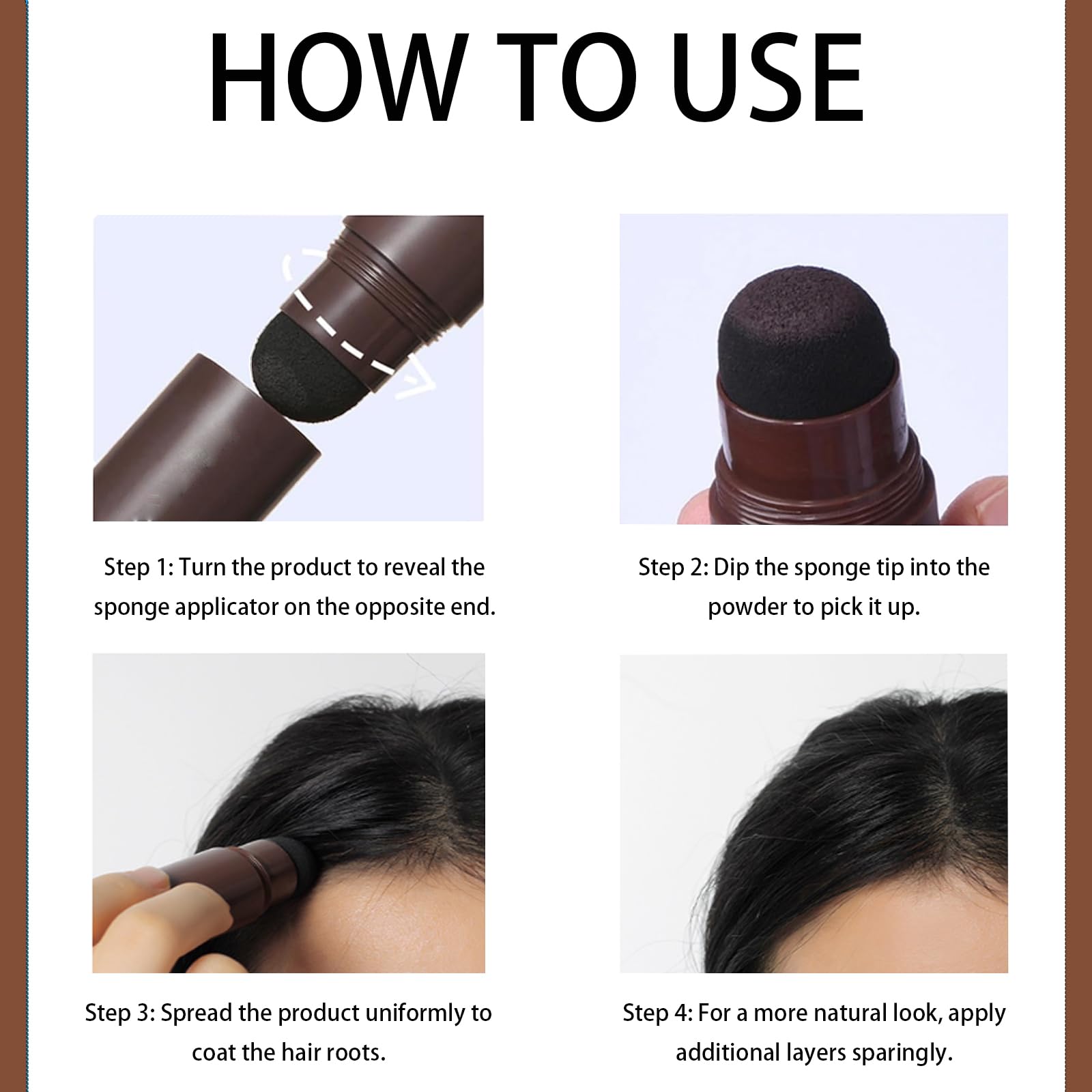 HOW TO USE

Step 1: Turn the product to reveal the sponge applicator on the opposite end.

Step 2: Dip the sponge tip into the powder to pick it up.

Step 3: Spread the product uniformly to coat the hair roots.

Step 4: For a more natural look, apply additional layers sparingly.