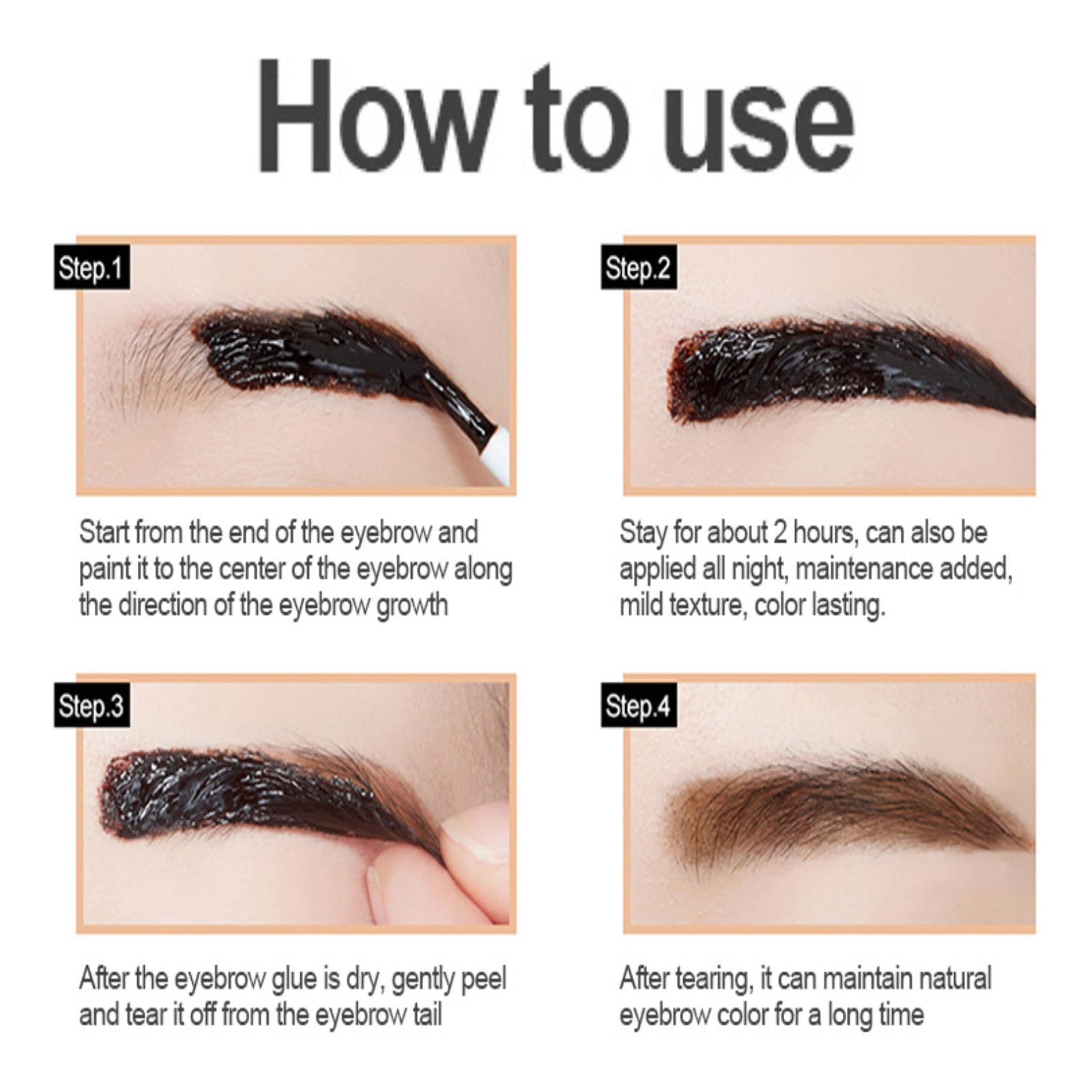 How to use

Step.1

Start from the end of the eyebrow and paint it to the center of the eyebrow along the direction of the eyebrow growth

Step.2

Stay for about 2 hours, can also be applied all night, maintenance added, mild texture, color lasting.

Step.3

After the eyebrow glue is dry, gently peel and tear it off from the eyebrow tail

Step.4

After tearing, it can maintain natural eyebrow color for a long time