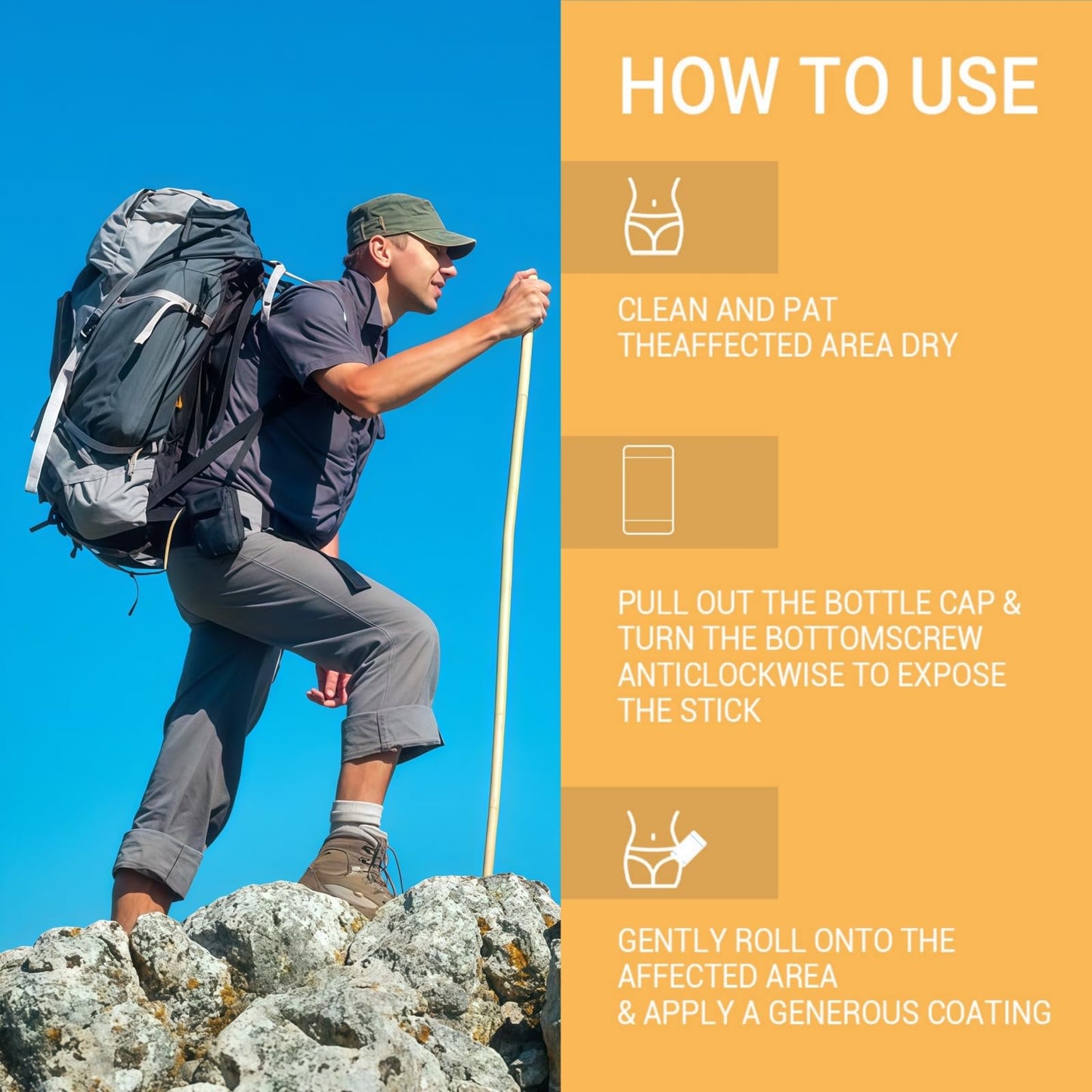 HOW TO USE

CLEAN AND PAT THEAFFECTED AREA DRY

PULL OUT THE BOTTLE CAP & TURN THE BOTTOMSCREW ANTICLOCKWISE TO EXPOSE THE STICK

GENTLY ROLL ONTO THE AFFECTED AREA
& APPLY A GENEROUS COATING