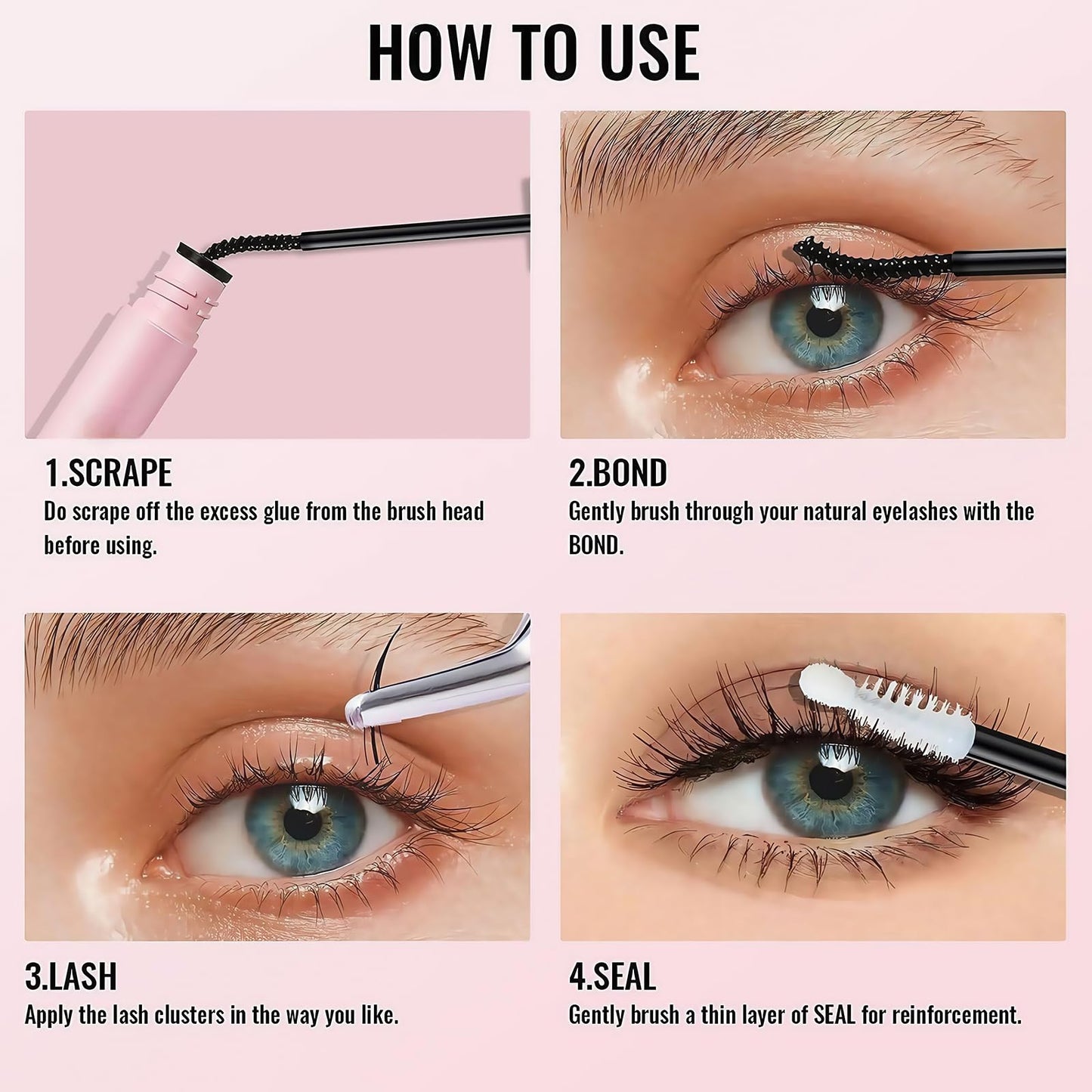 HOW TO USE

1.SCRAPE
Do scrape off the excess glue from the brush head before using.

2.BOND
Gently brush through your natural eyelashes with the BOND.

3.LASH
Apply the lash clusters in the way you like.

4.SEAL
Gently brush a thin layer of SEAL for reinforcement.