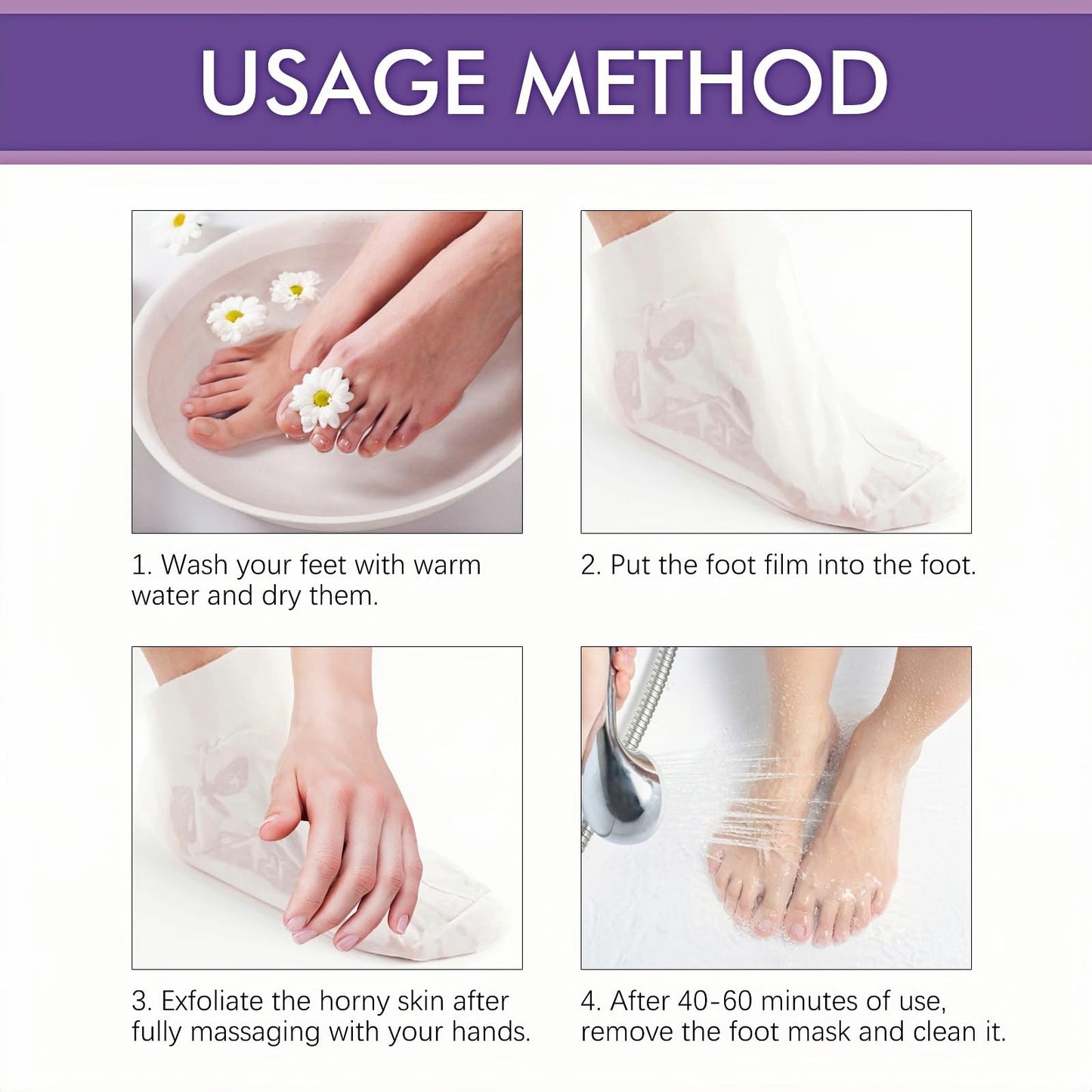 USAGE METHOD

1. Wash your feet with warm water and dry them.

2. Put the foot film into the foot.

3. Exfoliate the horny skin after fully massaging with your hands.

4. After 40-60 minutes of use, remove the foot mask and clean it.