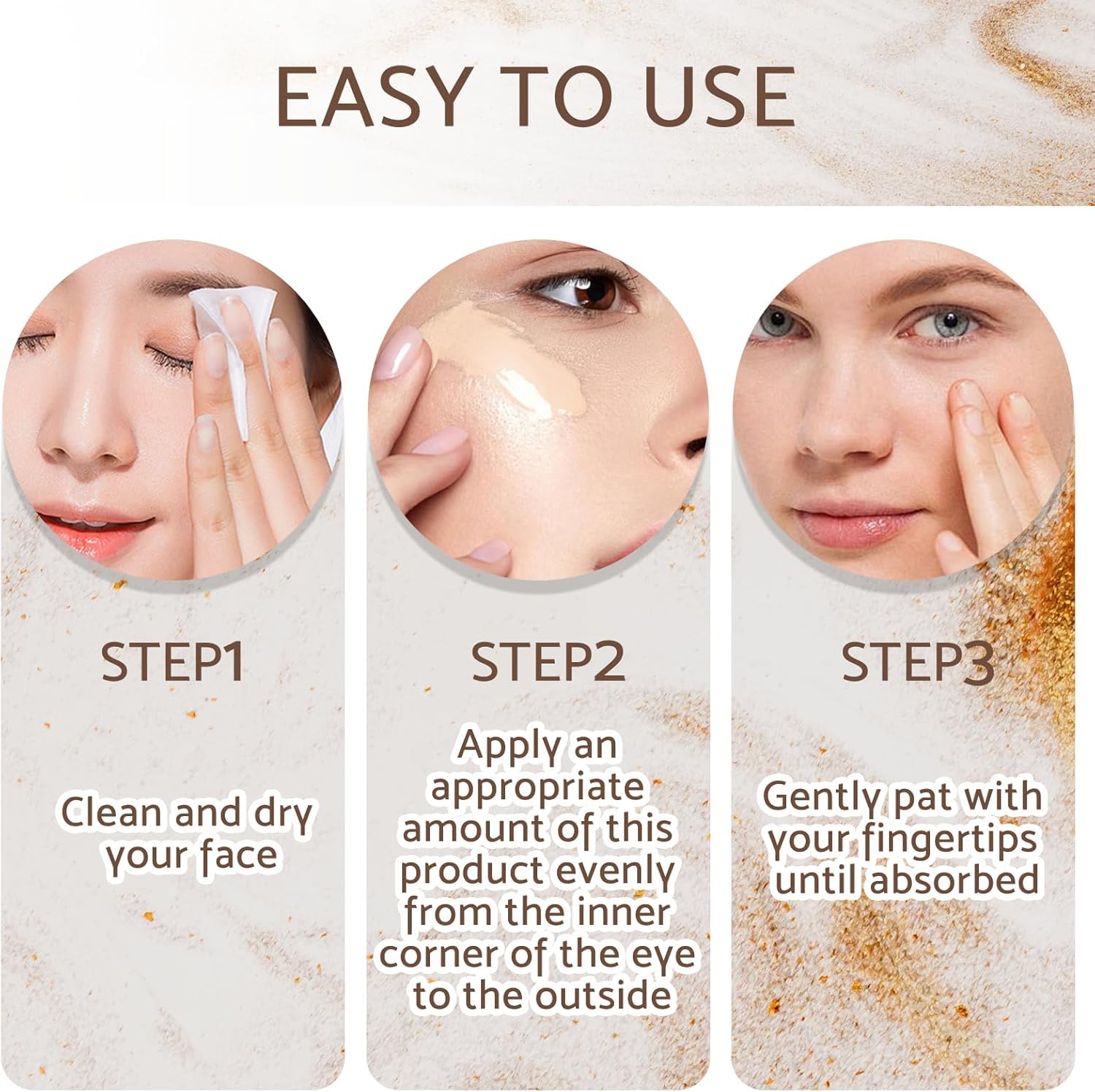 EASY TO USE

STEP1

Clean and dry your face

STEP2

Apply an appropriate amount of this product evenly from the inner corner of the eye to the outside

STEP3

Gently pat with your fingertips until absorbed