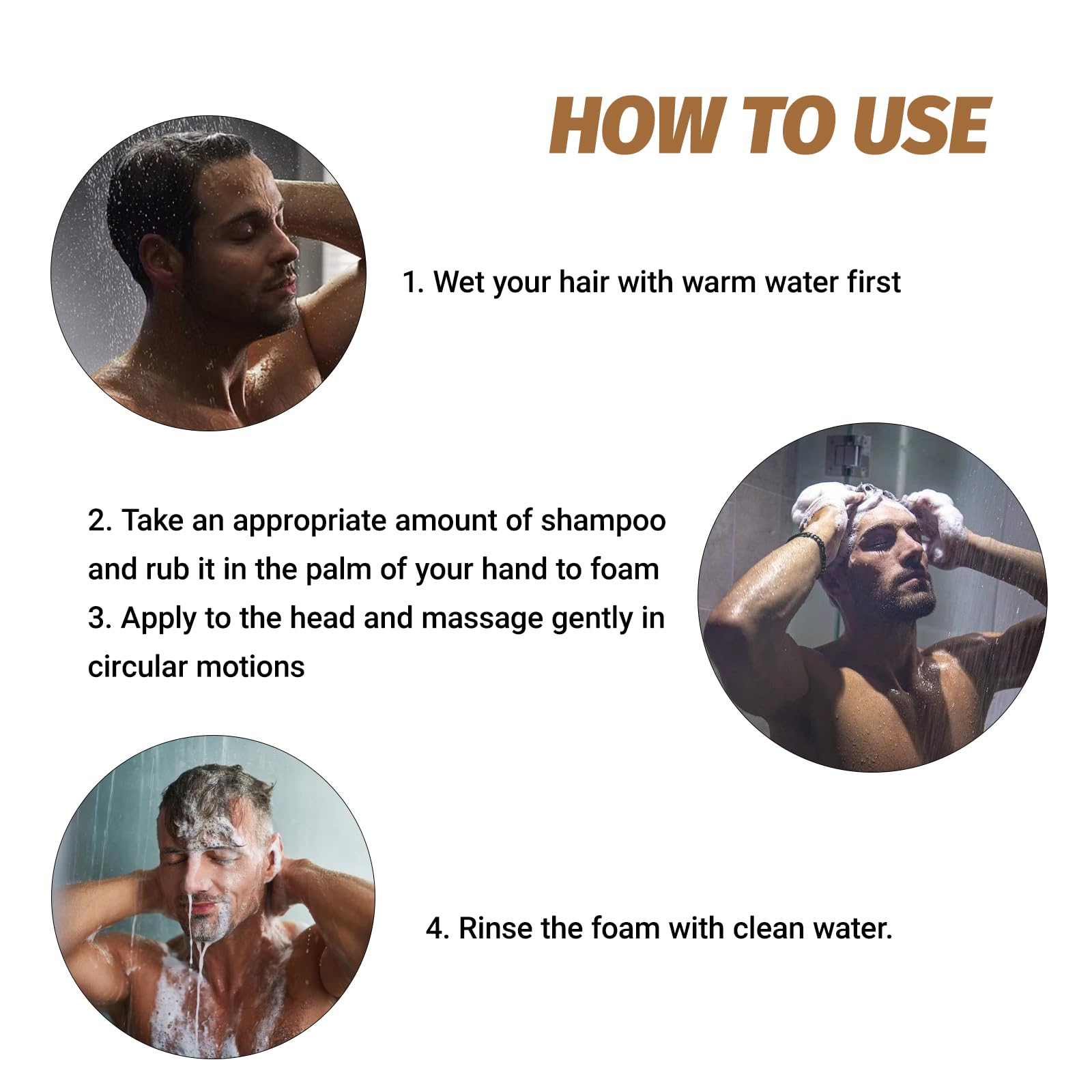 HOW TO USE

1. Wet your hair with warm water first

2. Take an appropriate amount of shampoo and rub it in the palm of your hand to foam
3. Apply to the head and massage gently in circular motions

4. Rinse the foam with clean water.