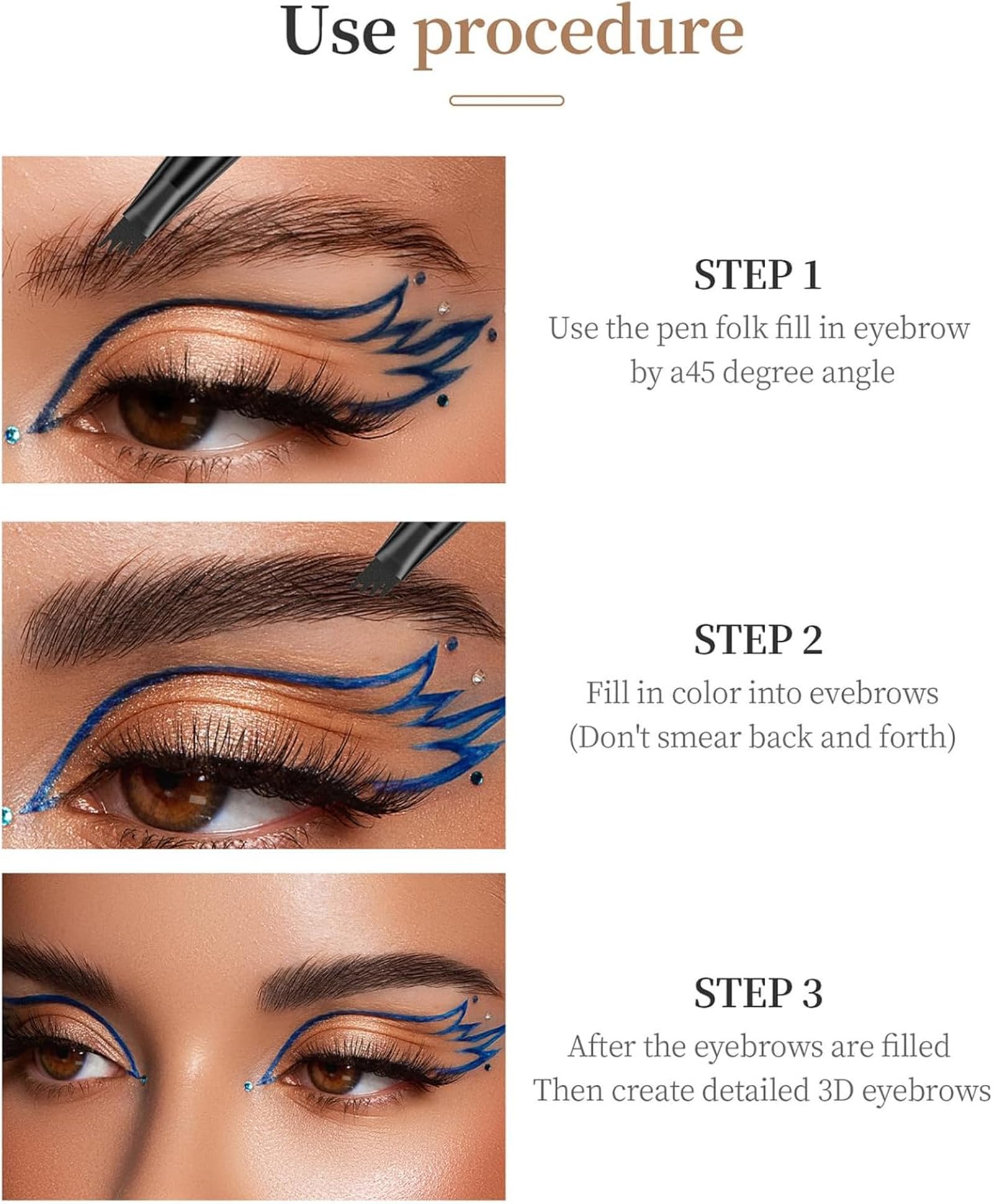 Use procedure

STEP 1

Use the pen folk fill in eyebrow by a45 degree angle

STEP 2

Fill in color into evebrows (Don't smear back and forth)

STEP 3

After the eyebrows are filled Then create detailed 3D eyebrows