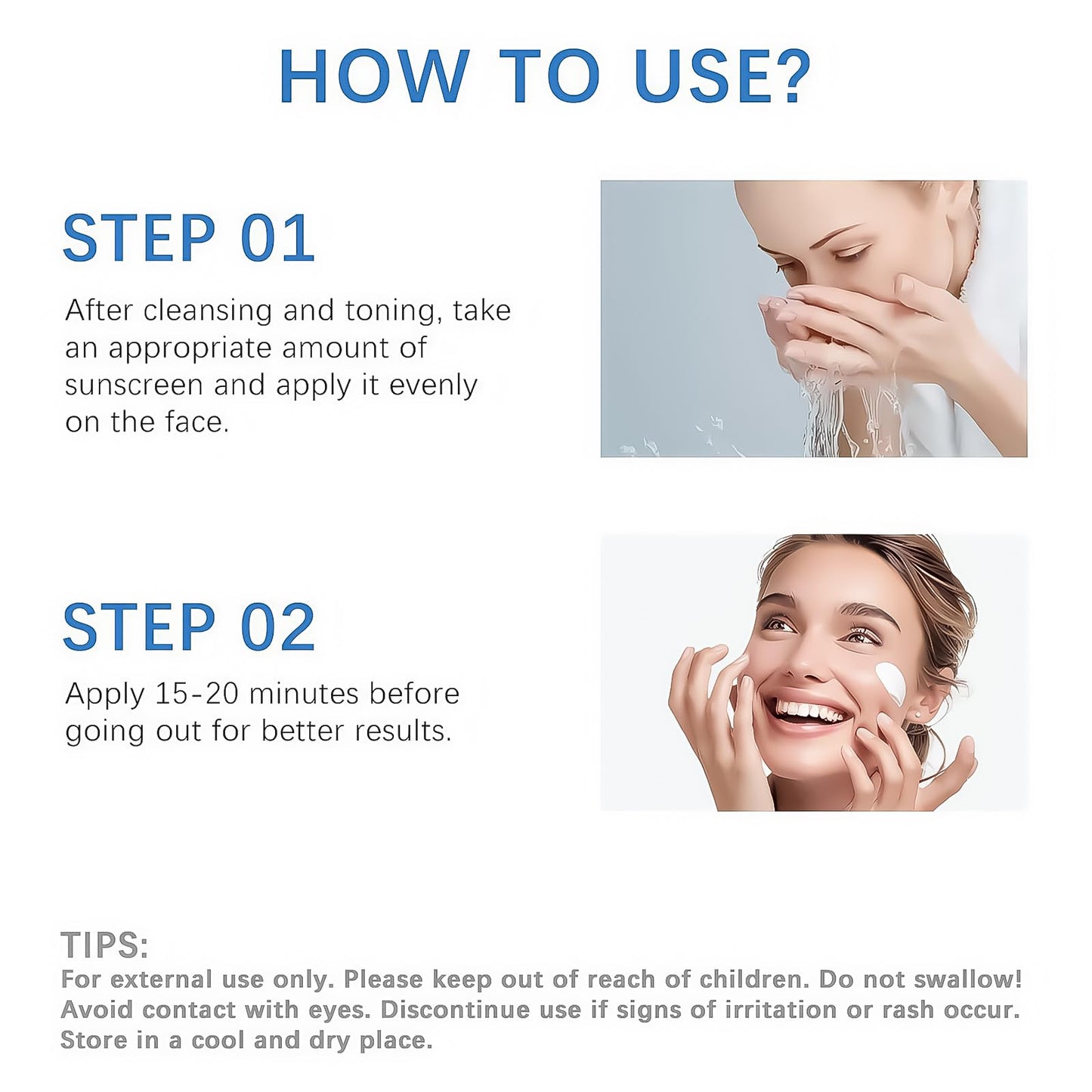 HOW TO USE?

STEP 01

After cleansing and toning, take an appropriate amount of sunscreen and apply it evenly on the face.

STEP 02

Apply 15-20 minutes before going out for better results.

TIPS:

For external use only. Please keep out of reach of children. Do not swallow! Avoid contact with eyes. Discontinue use if signs of irritation or rash occur. Store in a cool and dry place.