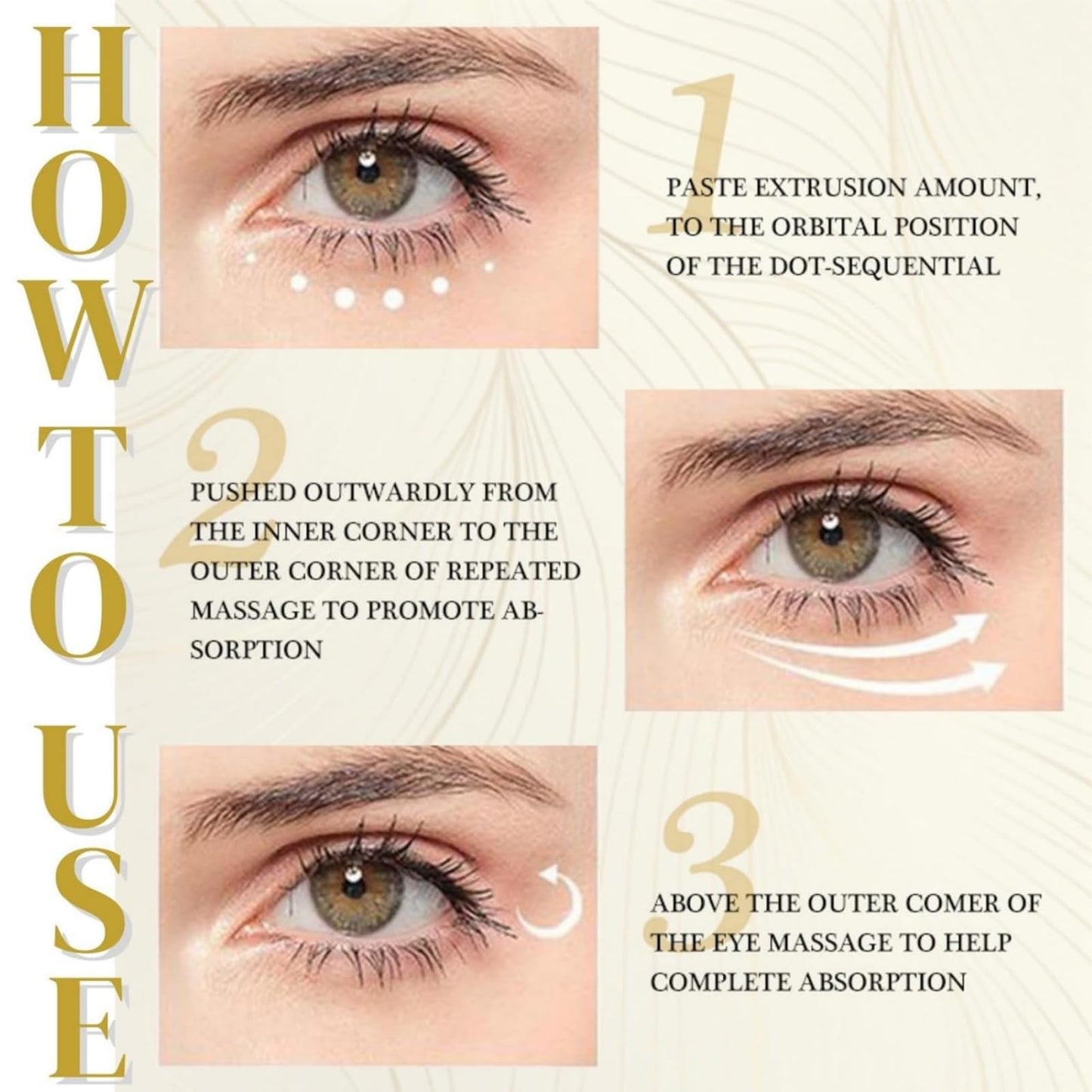 HOW TO USE

1

PASTE EXTRUSION AMOUNT, TO THE ORBITAL POSITION OF THE DOT-SEQUENTIAL

2

PUSHED OUTWARDLY FROM THE INNER CORNER TO THE OUTER CORNER OF REPEATED MASSAGE TO PROMOTE ABSORPTION

3

ABOVE THE OUTER COMER OF THE EYE MASSAGE TO HELP COMPLETE ABSORPTION