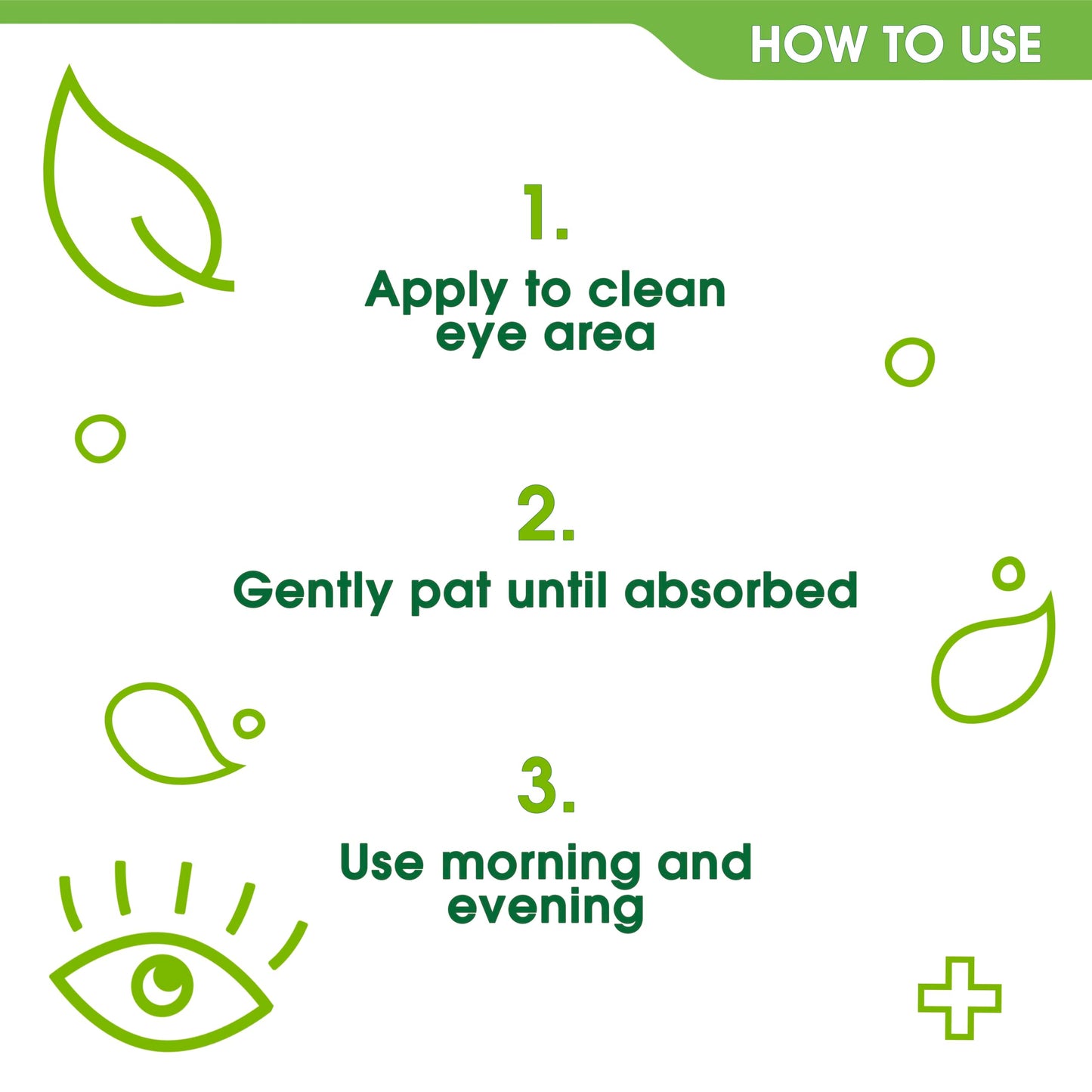 HOW TO USE

1.

Apply to clean eye area

2.

Gently pat until absorbed

3.

Use morning and evening