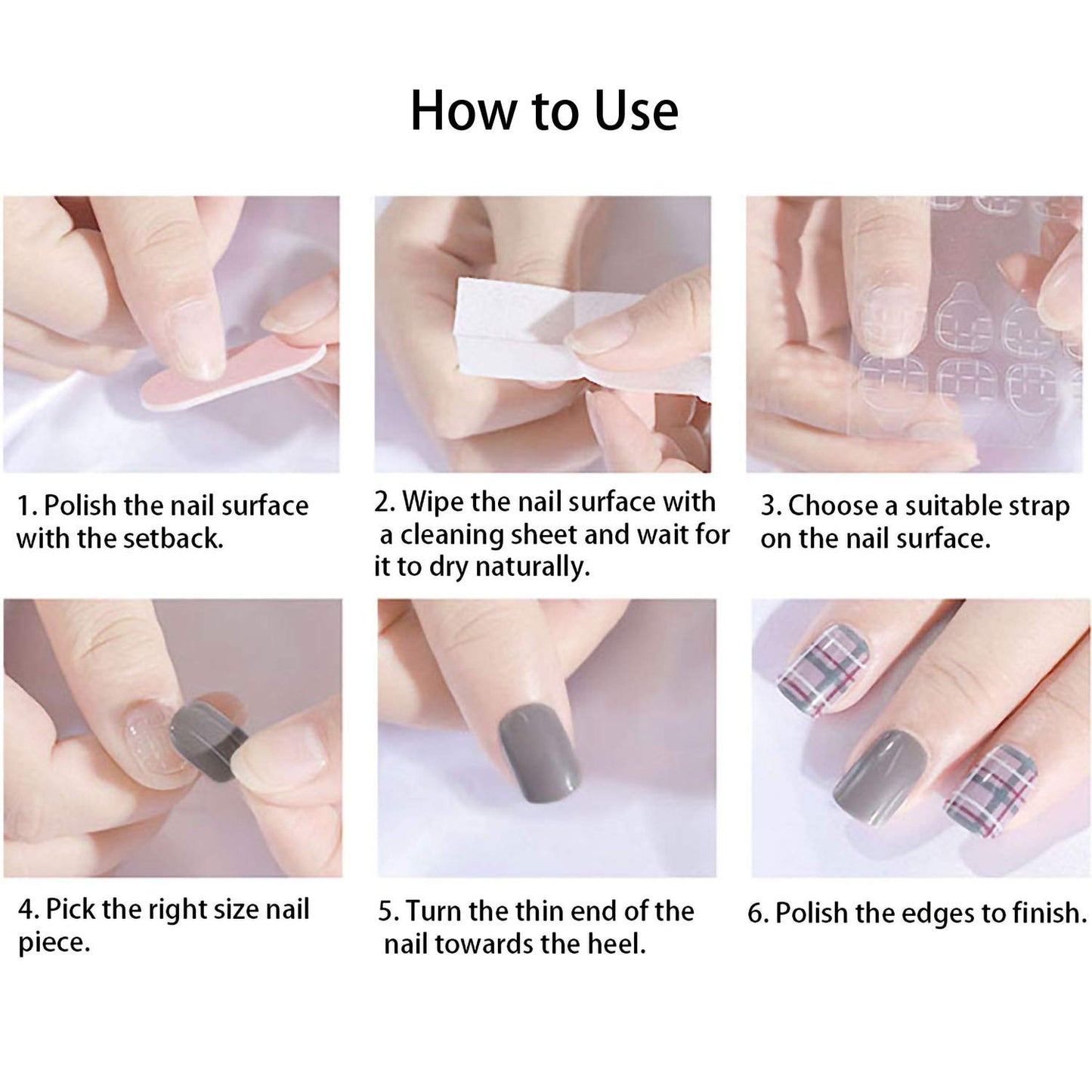 How to Use

1. Polish the nail surface with the setback.

2. Wipe the nail surface with a cleaning sheet and wait for it to dry naturally.

3. Choose a suitable strap on the nail surface.

4. Pick the right size nail piece.

5. Turn the thin end of the nail towards the heel.

6. Polish the edges to finish.