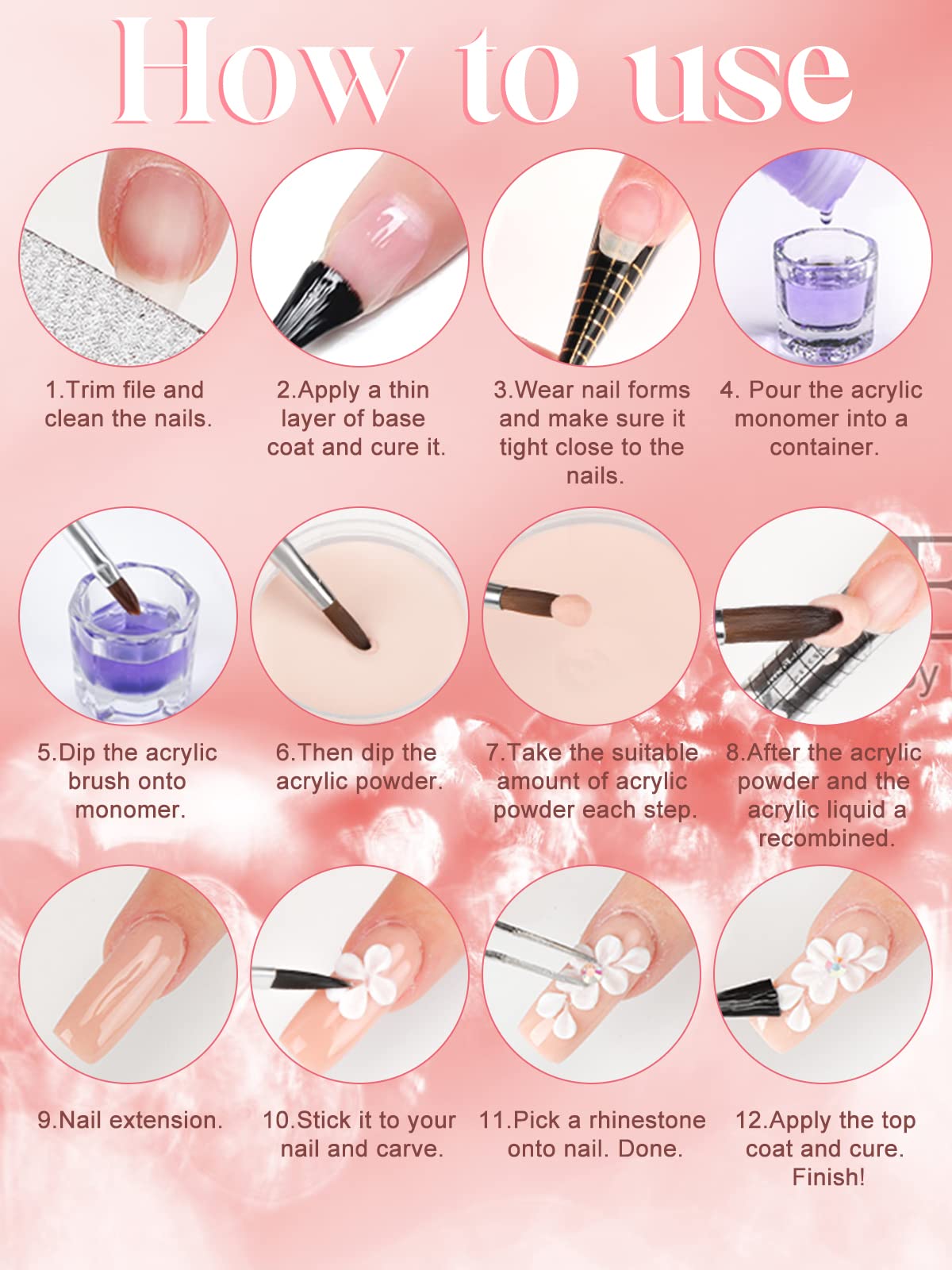 How to use

1.Trim file and clean the nails.

2.Apply a thin layer of base coat and cure it.

3.Wear nail forms and make sure it tight close to the nails.

4. Pour the acrylic monomer into a container.

5.Dip the acrylic brush onto monomer.

6.Then dip the acrylic powder.

7.Take the suitable amount of acrylic powder each step.

8.After the acrylic powder and the acrylic liquid a recombined.

9.Nail extension.

10.Stick it to your nail and carve.

11.Pick a rhinestone onto nail. Done.

12.Apply the top coat and cure. Finish!