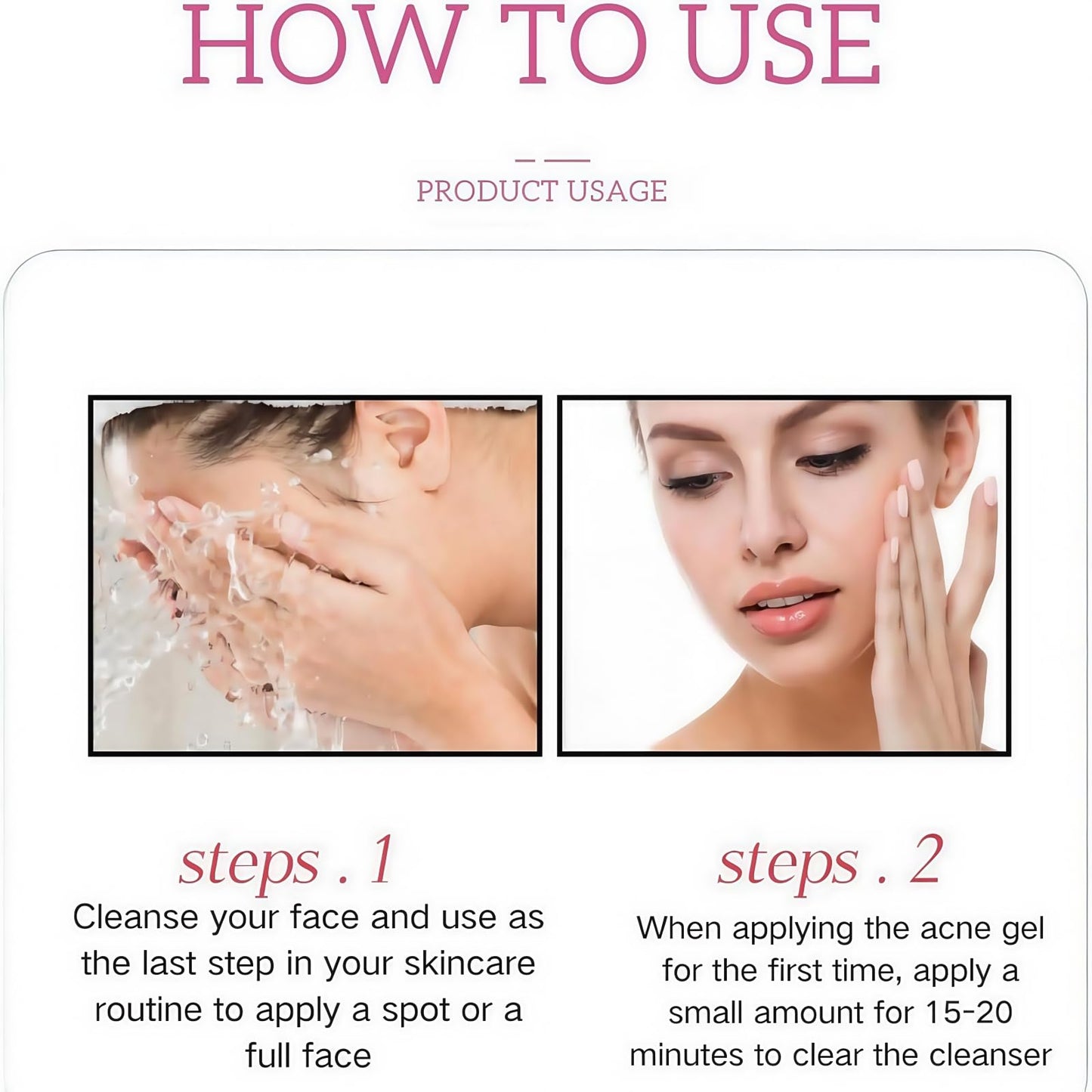 HOW TO USE

PRODUCT USAGE

steps . 1

Cleanse your face and use as the last step in your skincare routine to apply a spot or a full face

steps . 2

When applying the acne gel for the first time, apply a small amount for 15-20 minutes to clear the cleanser