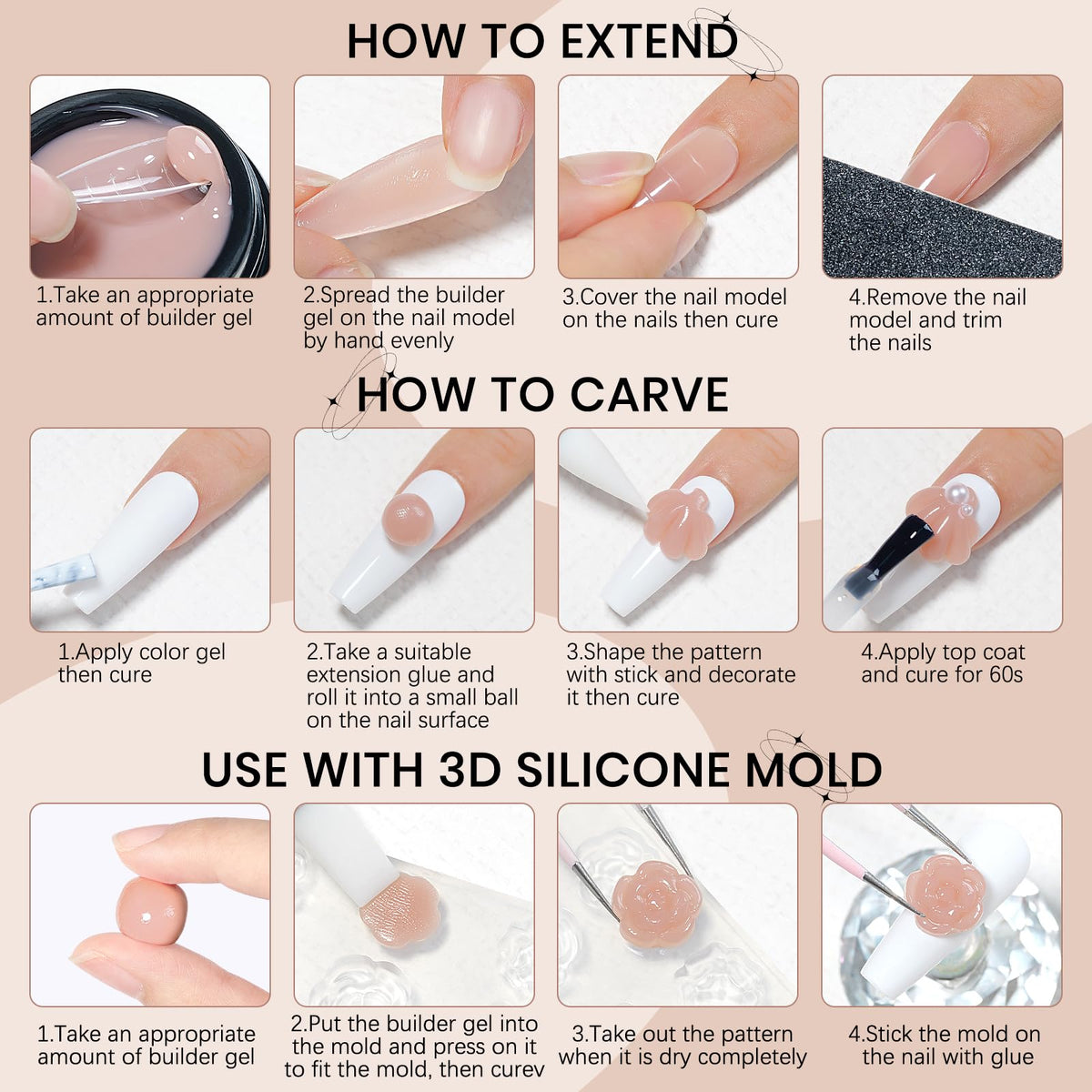 HOW TO EXTEND

1.Take an appropriate amount of builder gel

2.Spread the builder gel on the nail model by hand evenly

3.Cover the nail model on the nails then cure

4.Remove the nail model and trim the nails

HOW TO CARVE

1.Apply color gel then cure

2.Take a suitable extension glue and roll it into a small ball on the nail surface

3.Shape the pattern with stick and decorate it then cure

4.Apply top coat and cure for 60s

USE WITH 3D SILICONE MOLD

1.Take an appropriate amount of builder gel

2.Put the builder gel into the mold and press on it to fit the mold, then curev

3.Take out the pattern when it is dry completely

4.Stick the mold on the nail with glue