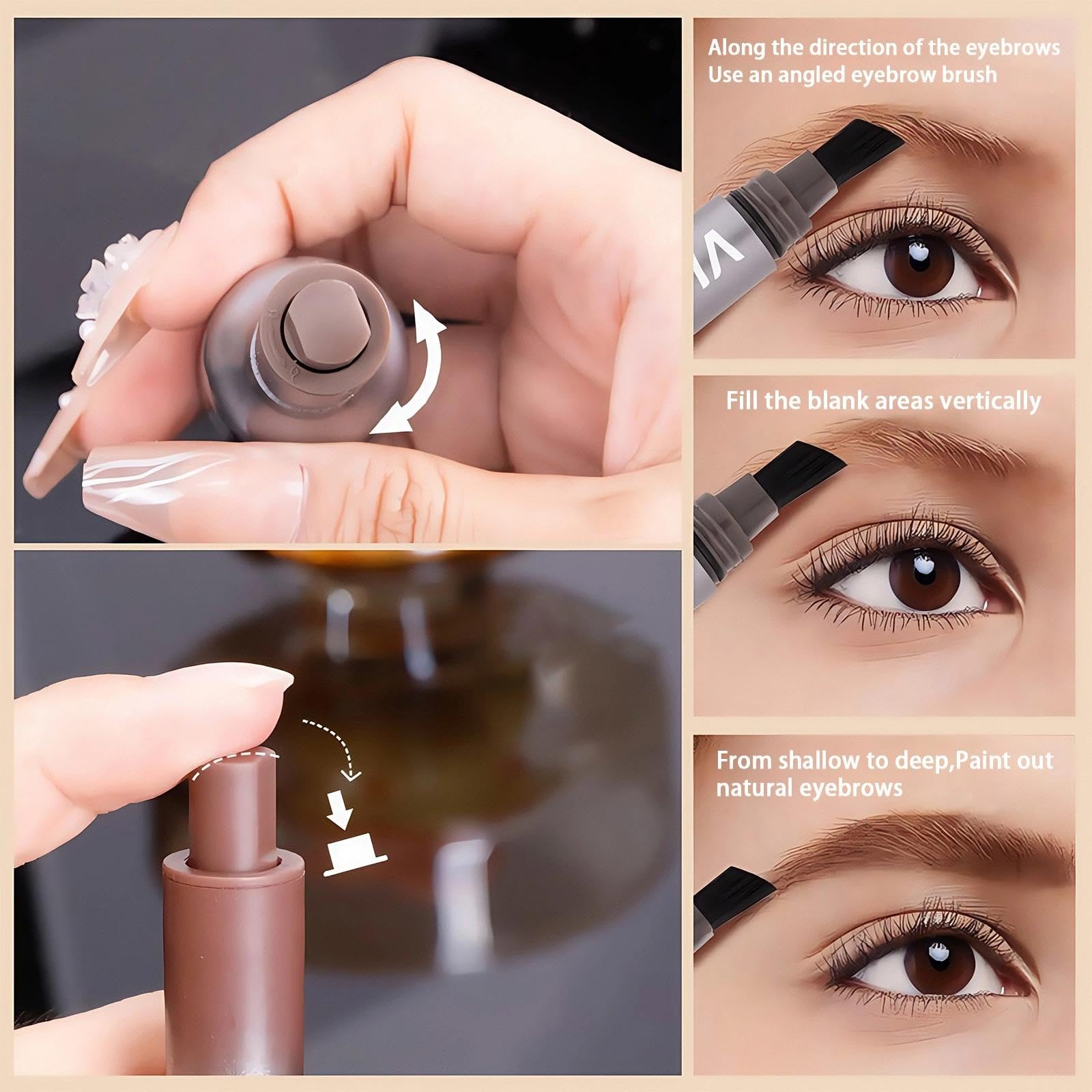 Along the direction of the eyebrows
Use an angled eyebrow brush

Fill the blank areas vertically

From shallow to deep,Paint out natural eyebrows