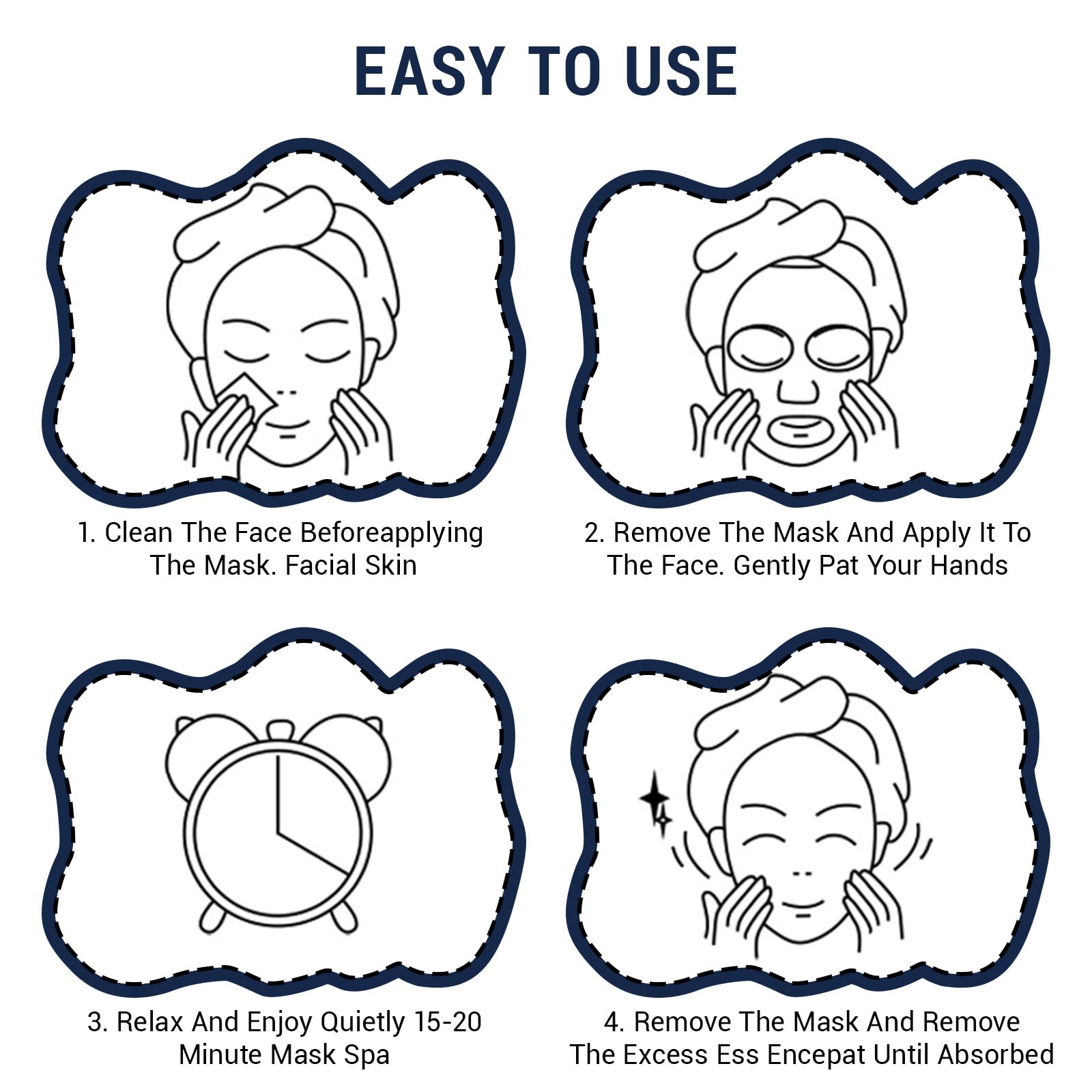 EASY TO USE

1. Clean The Face Beforeapplying The Mask. Facial Skin

2. Remove The Mask And Apply It To The Face. Gently Pat Your Hands

3. Relax And Enjoy Quietly 15-20 Minute Mask Spa

4. Remove The Mask And Remove The Excess Ess Encepat Until Absorbed