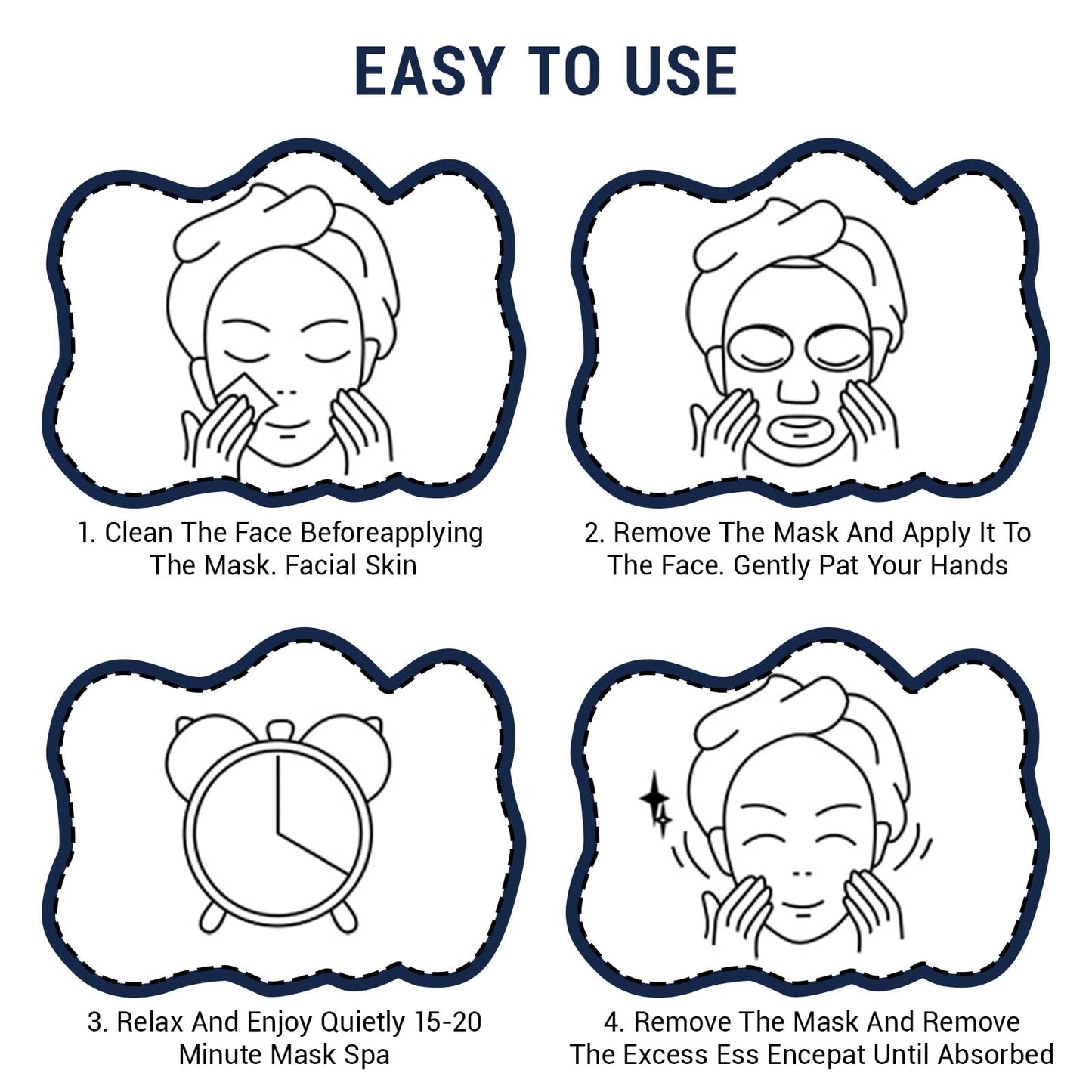 EASY TO USE

1. Clean The Face Beforeapplying The Mask. Facial Skin

2. Remove The Mask And Apply It To The Face. Gently Pat Your Hands

3. Relax And Enjoy Quietly 15-20 Minute Mask Spa

4. Remove The Mask And Remove The Excess Ess Encepat Until Absorbed