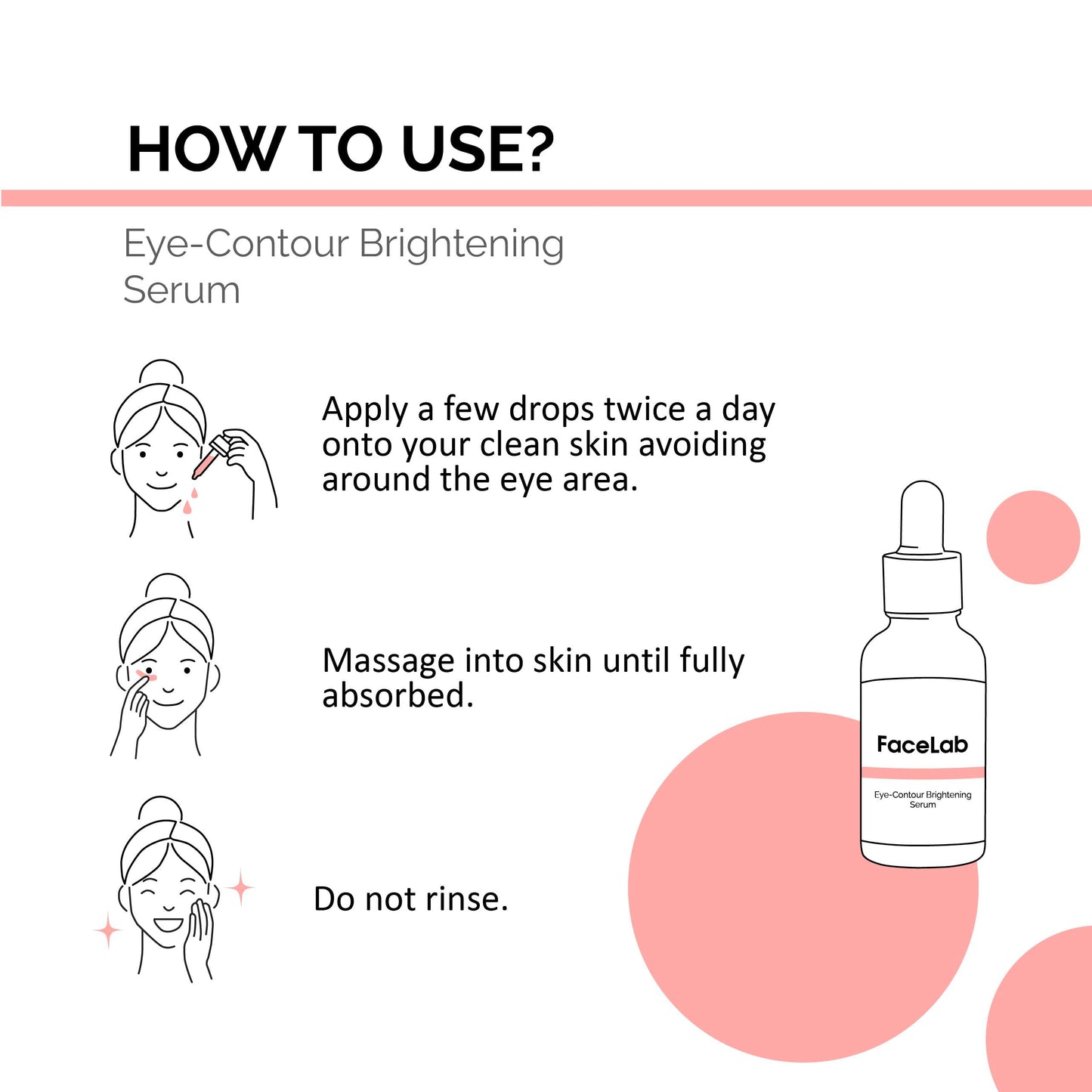 HOW TO USE?

Eye-Contour Brightening Serum

Apply a few drops twice a day onto your clean skin avoiding around the eye area.

Massage into skin until fully absorbed.

Do not rinse.

FaceLab

Eye-Contour Brightening Serum