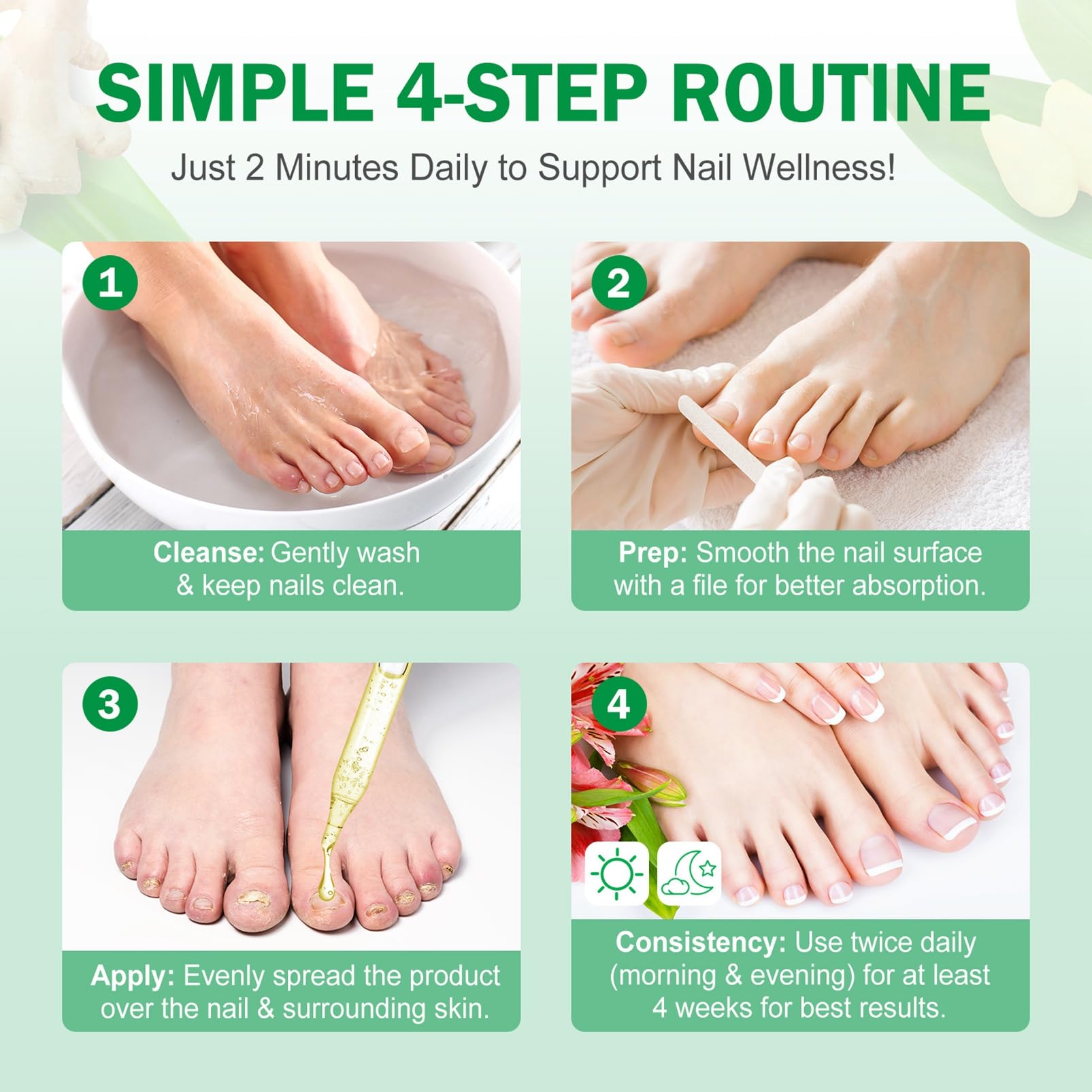 SIMPLE 4-STEP ROUTINE

Just 2 Minutes Daily to Support Nail Wellness!

1

Cleanse: Gently wash & keep nails clean.

2

Prep: Smooth the nail surface with a file for better absorption.

3

Apply: Evenly spread the product over the nail & surrounding skin.

4

Consistency: Use twice daily (morning & evening) for at least 4 weeks for best results.