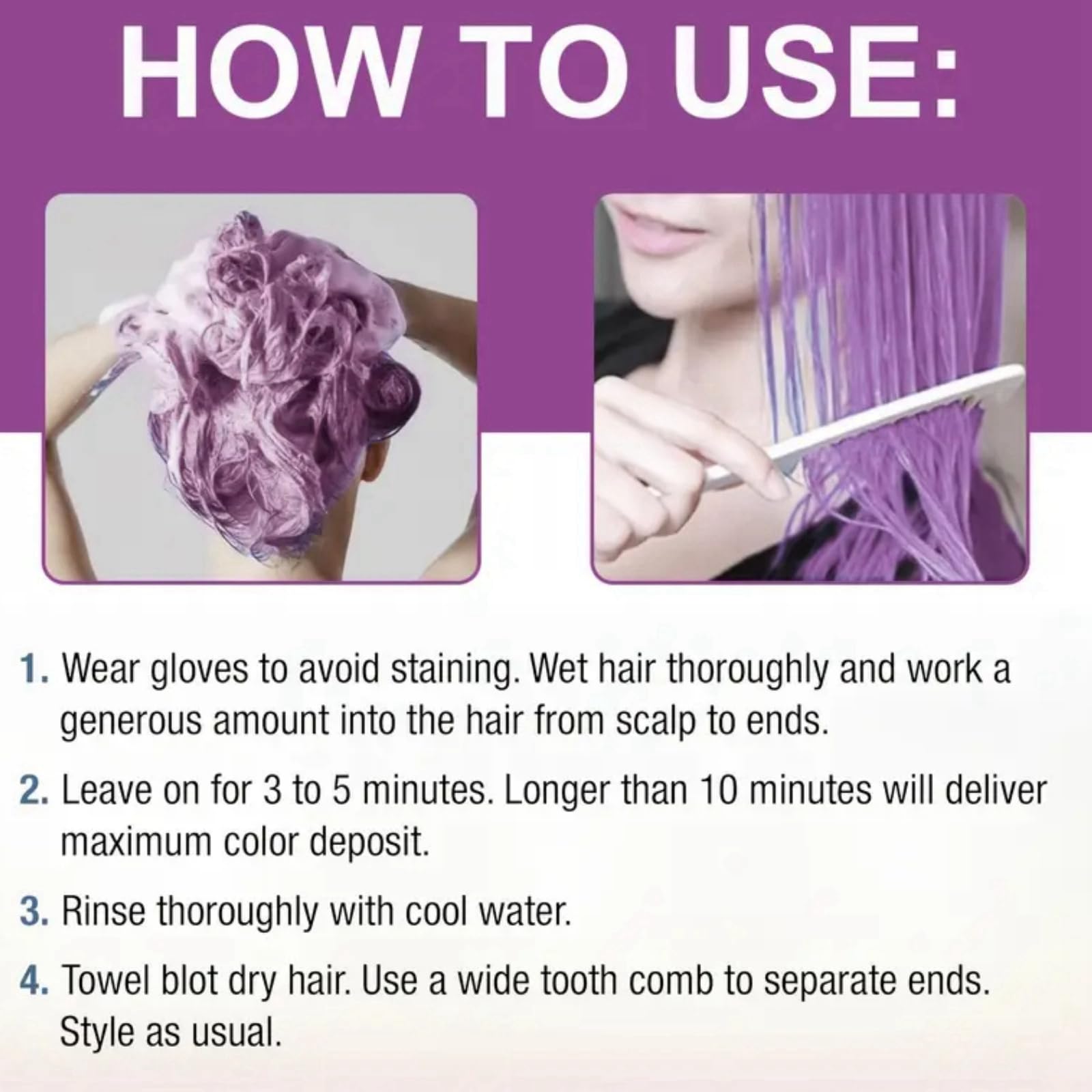 HOW TO USE:

1. Wear gloves to avoid staining. Wet hair thoroughly and work a generous amount into the hair from scalp to ends.

2. Leave on for 3 to 5 minutes. Longer than 10 minutes will deliver maximum color deposit.

3. Rinse thoroughly with cool water.

4. Towel blot dry hair. Use a wide tooth comb to separate ends. Style as usual.