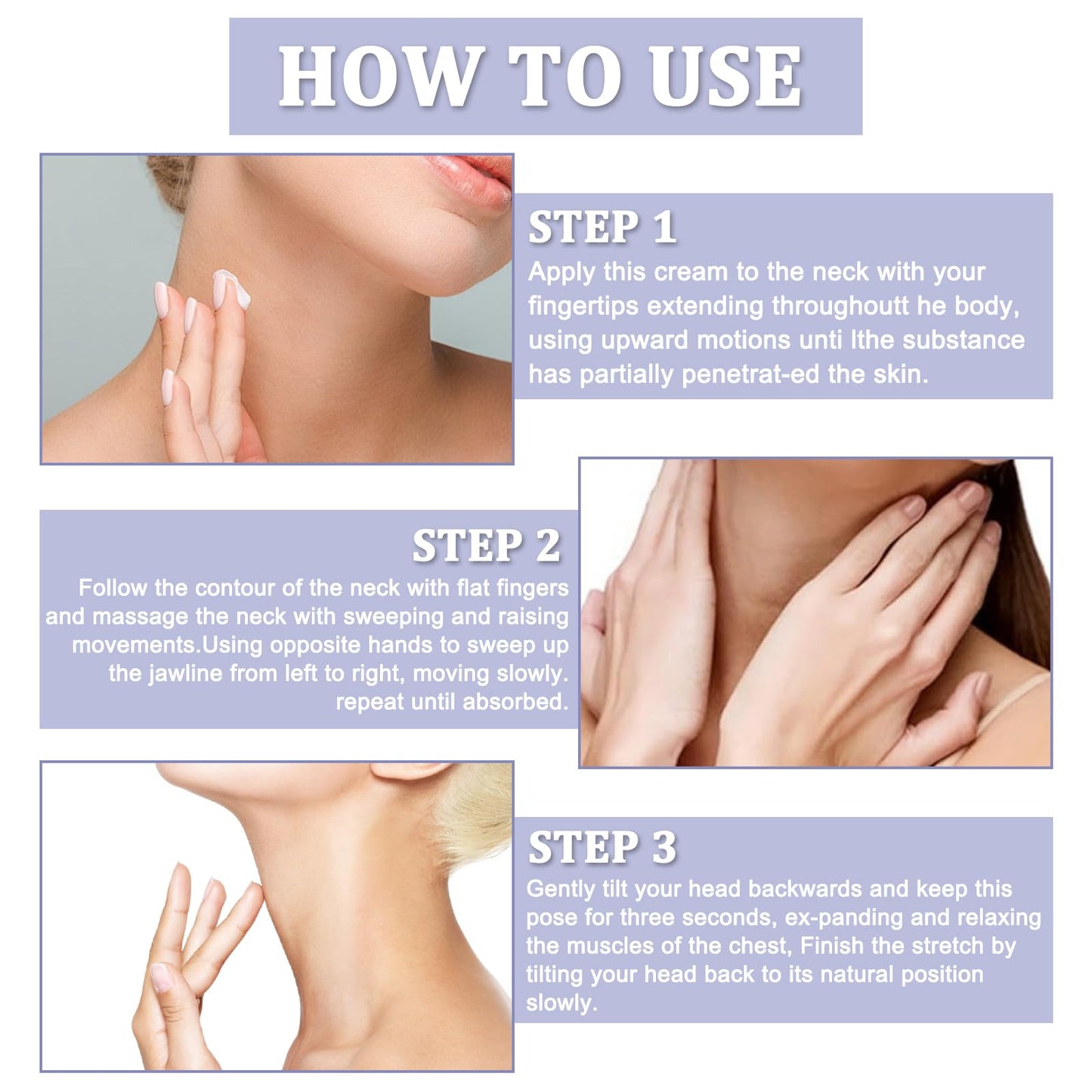 HOW TO USE

STEP 1

Apply this cream to the neck with your fingertips extending throughoutt he body, using upward motions unti lthe substance has partially penetrat-ed the skin.

STEP 2

Follow the contour of the neck with flat fingers and massage the neck with sweeping and raising movements.Using opposite hands to sweep up the jawline from left to right, moving slowly. repeat until absorbed.

STEP 3

Gently tilt your head backwards and keep this pose for three seconds, ex-panding and relaxing the muscles of the chest, Finish the stretch by tilting your head back to its natural position slowly.