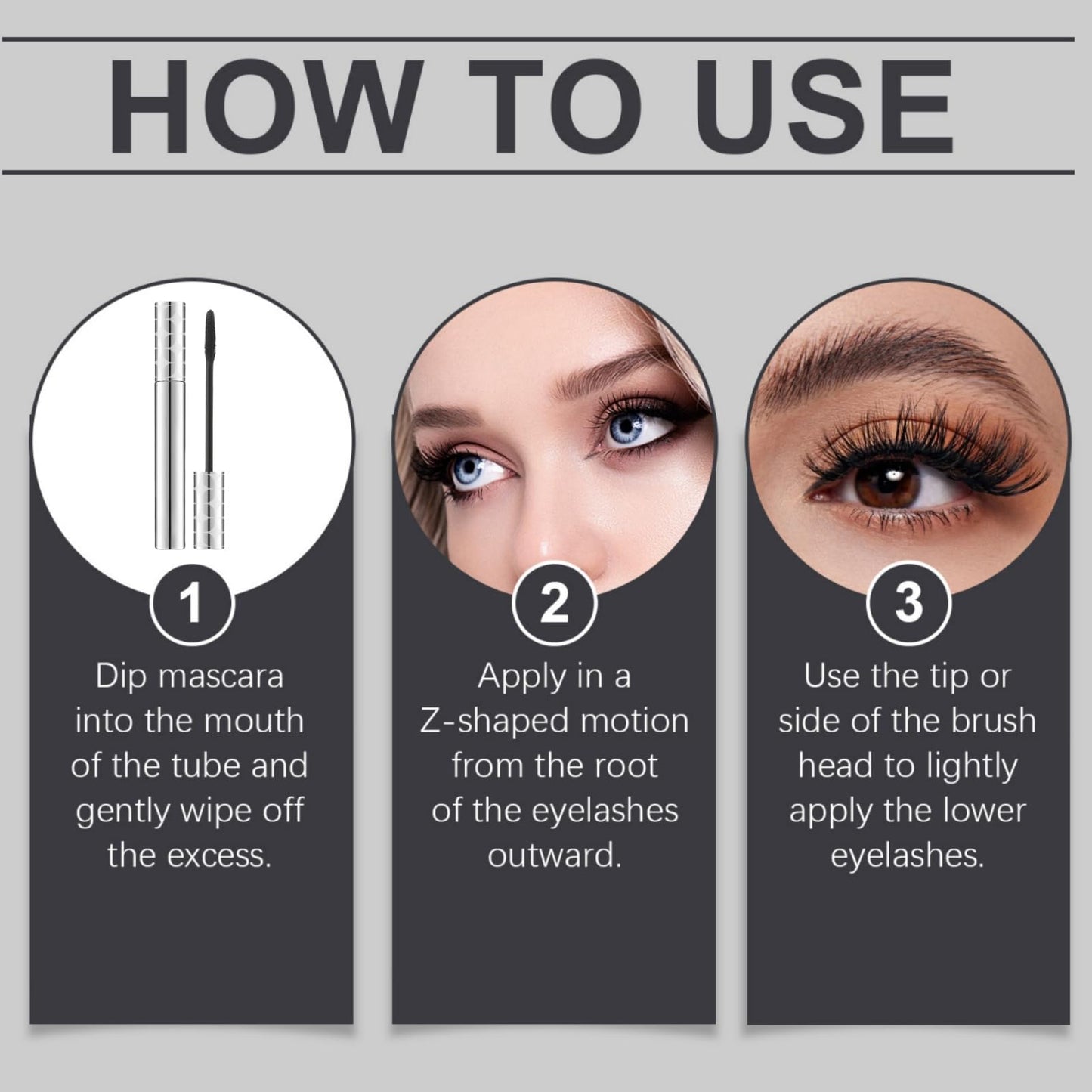 HOW TO USE

1

Dip mascara into the mouth of the tube and gently wipe off the excess.

2

Apply in a Z-shaped motion from the root of the eyelashes outward.

3

Use the tip or side of the brush head to lightly apply the lower eyelashes.