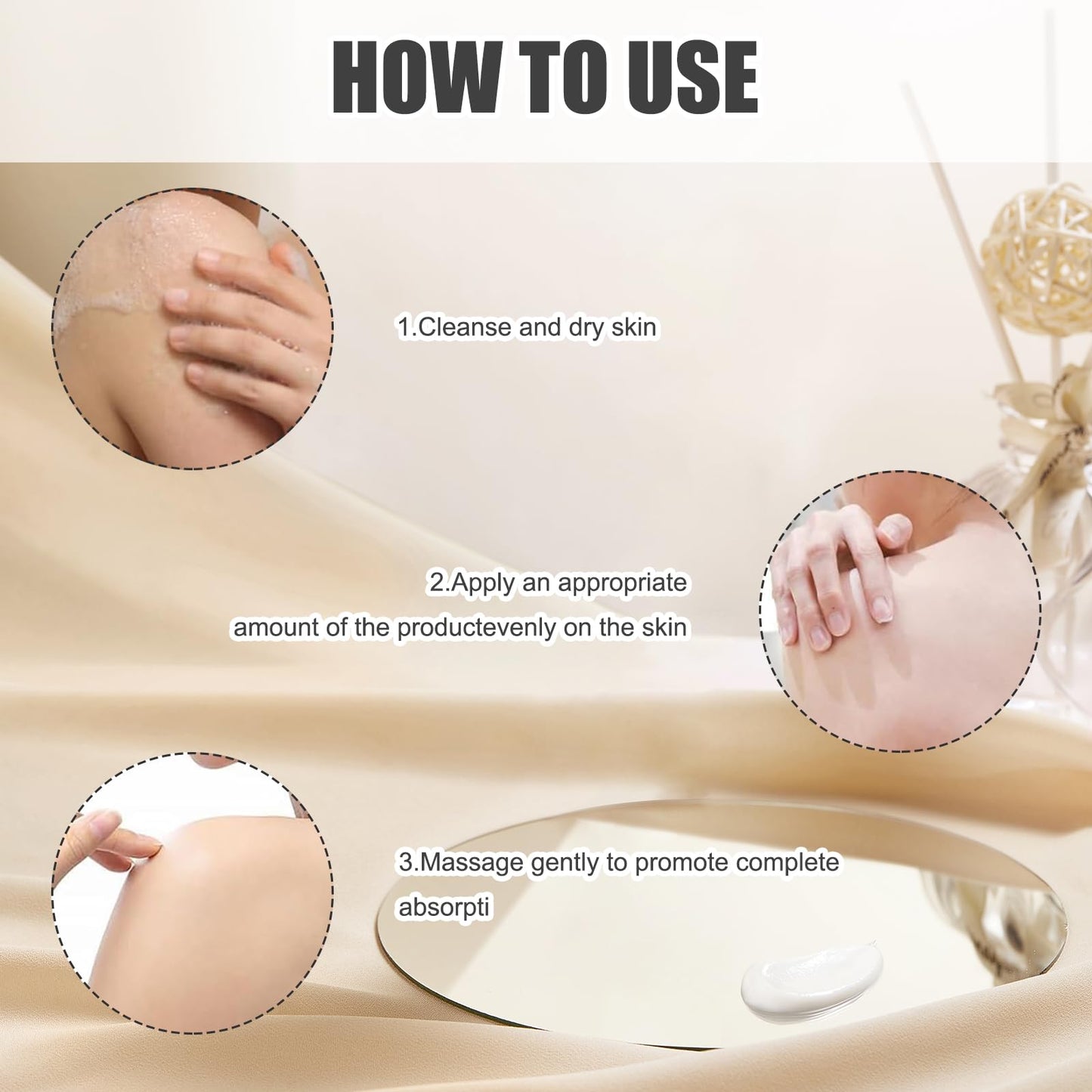 HOW TO USE

1.Cleanse and dry skin

2.Apply an appropriate amount of the productevenly on the skin

3.Massage gently to promote complete absorpti