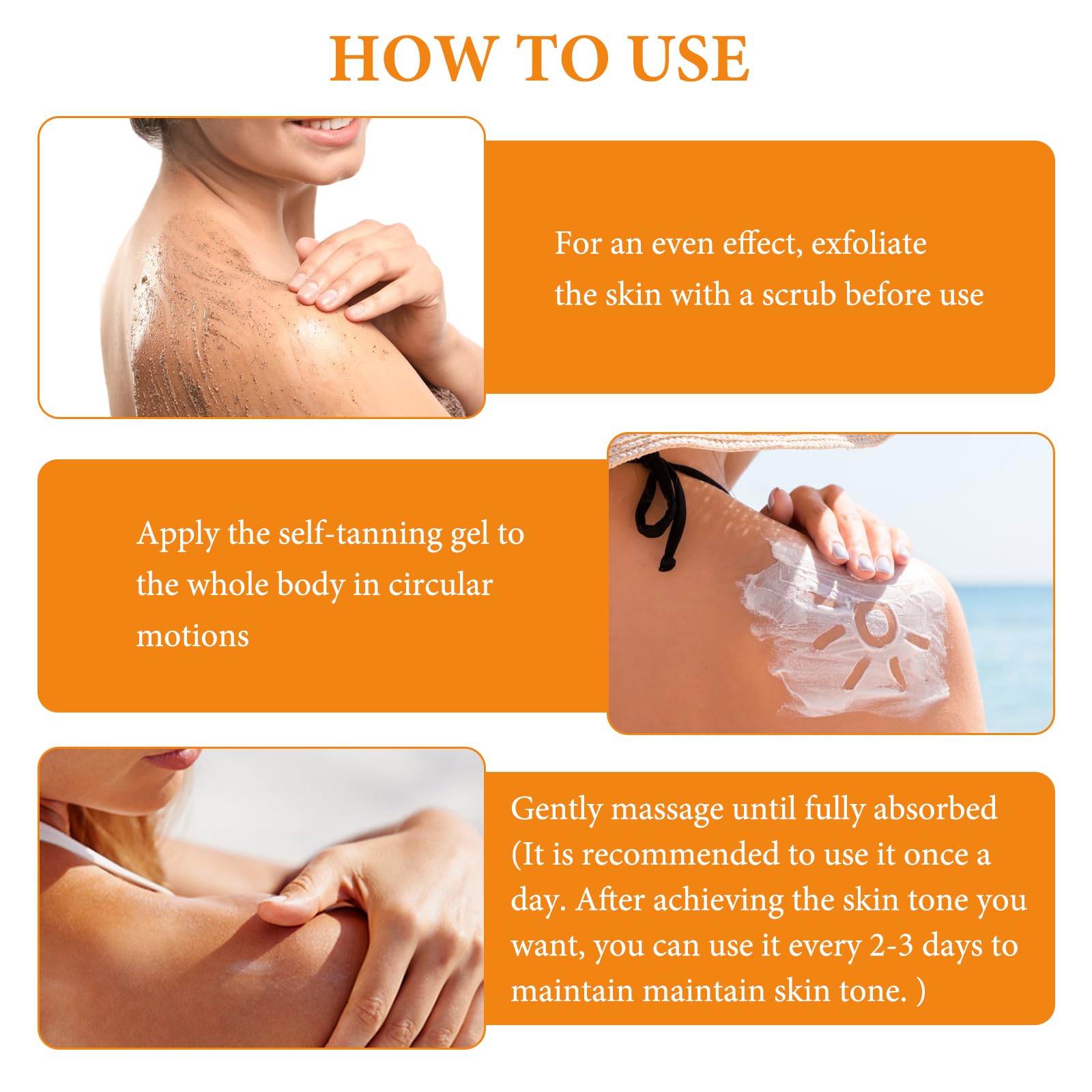 HOW TO USE

For an even effect, exfoliate the skin with a scrub before use

Apply the self-tanning gel to the whole body in circular motions

Gently massage until fully absorbed (It is recommended to use it once a day. After achieving the skin tone you want, you can use it every 2-3 days to maintain maintain skin tone. )