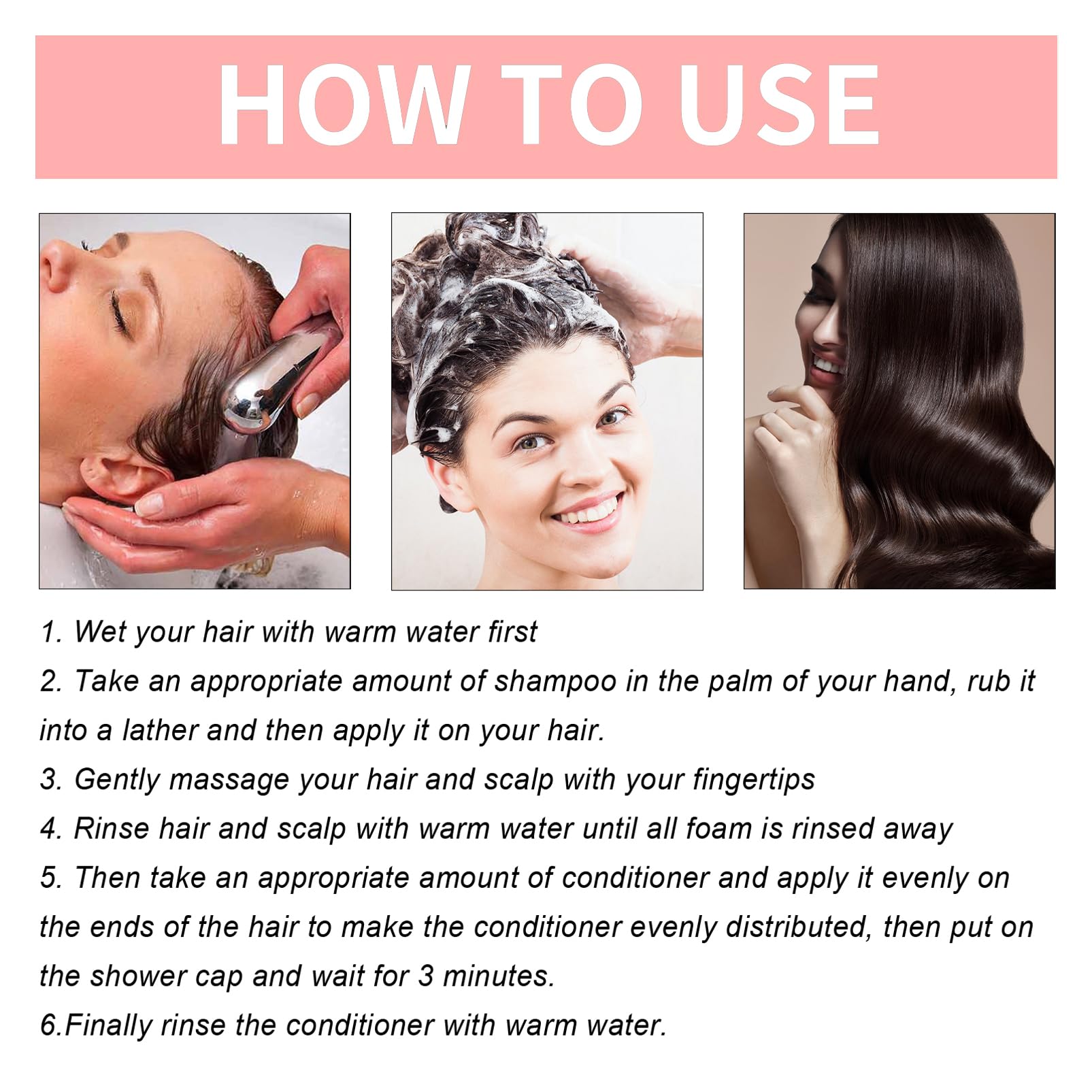 HOW TO USE

1. Wet your hair with warm water first

2. Take an appropriate amount of shampoo in the palm of your hand, rub it into a lather and then apply it on your hair.

3. Gently massage your hair and scalp with your fingertips

4. Rinse hair and scalp with warm water until all foam is rinsed away

5. Then take an appropriate amount of conditioner and apply it evenly on the ends of the hair to make the conditioner evenly distributed, then put on the shower cap and wait for 3 minutes.

6.Finally rinse the conditioner with warm water.