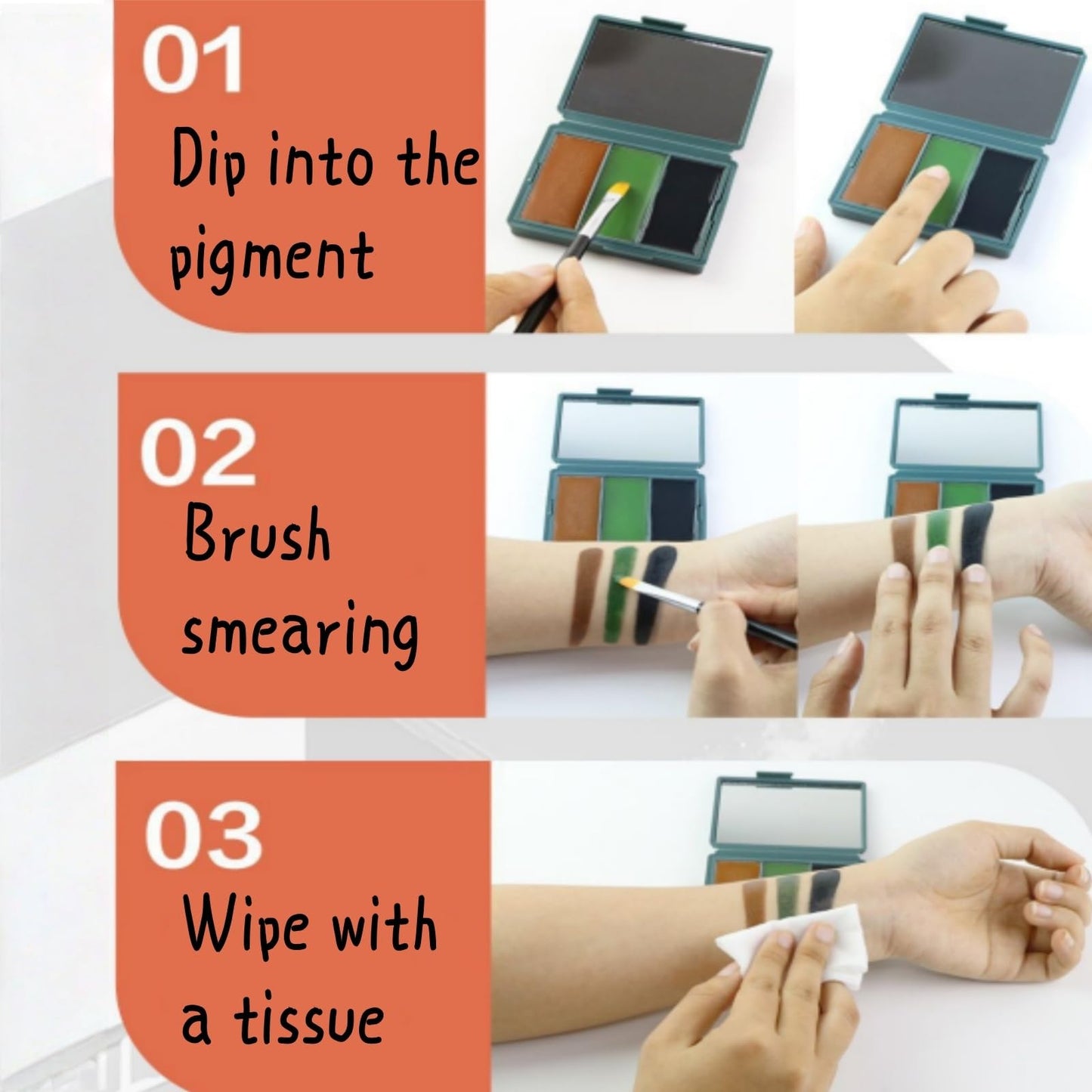 01
Dip into the pigment

02
Brush smearing

03
Wipe with a tissue