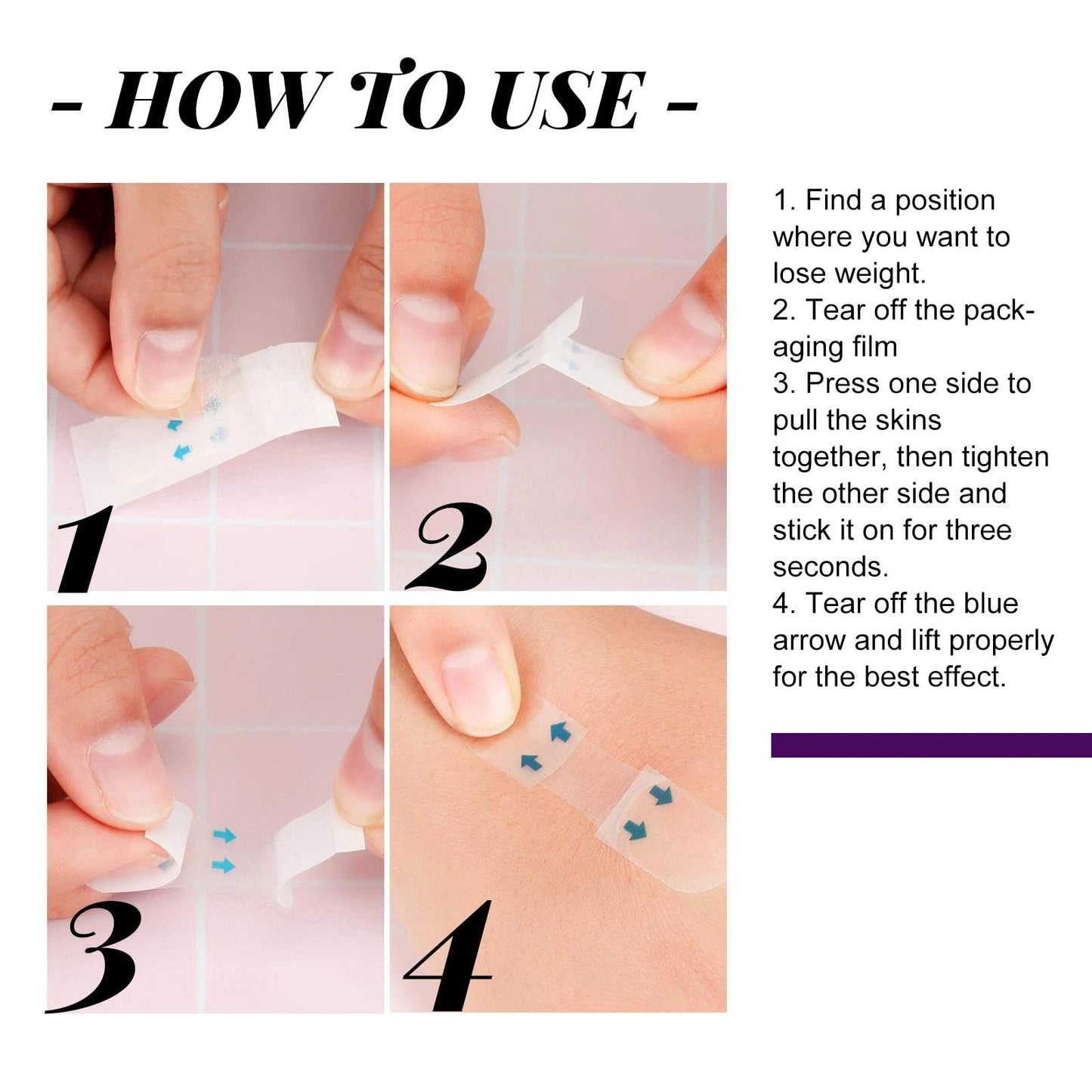 - HOW TO USE -

1

2

3

4

1. Find a position where you want to lose weight.
2. Tear off the packaging film
3. Press one side to pull the skins together, then tighten the other side and stick it on for three seconds.
4. Tear off the blue arrow and lift properly for the best effect.