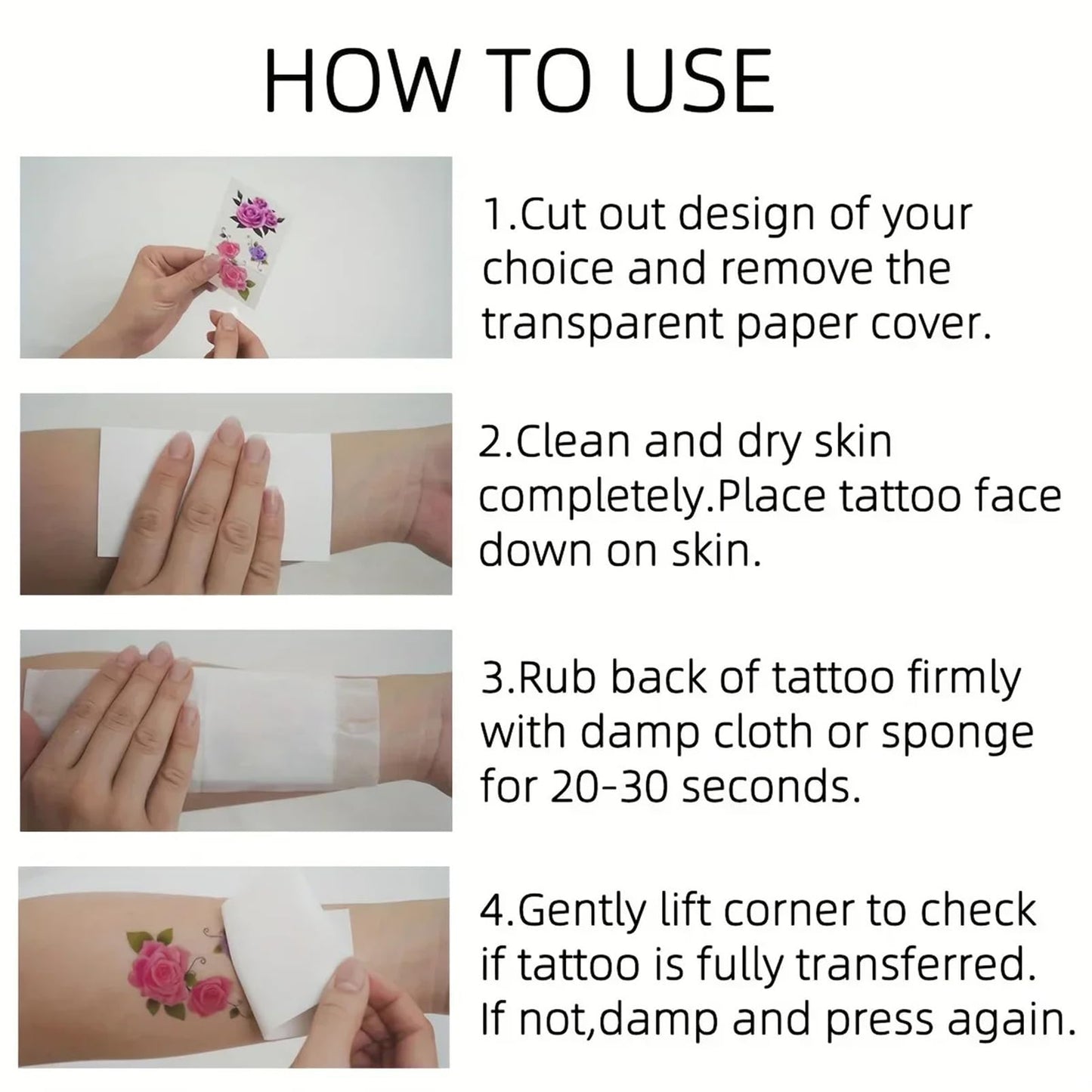 HOW TO USE

1.Cut out design of your choice and remove the transparent paper cover.

2.Clean and dry skin completely.Place tattoo face down on skin.

3.Rub back of tattoo firmly with damp cloth or sponge for 20-30 seconds.

4.Gently lift corner to check if tattoo is fully transferred. If not,damp and press again.