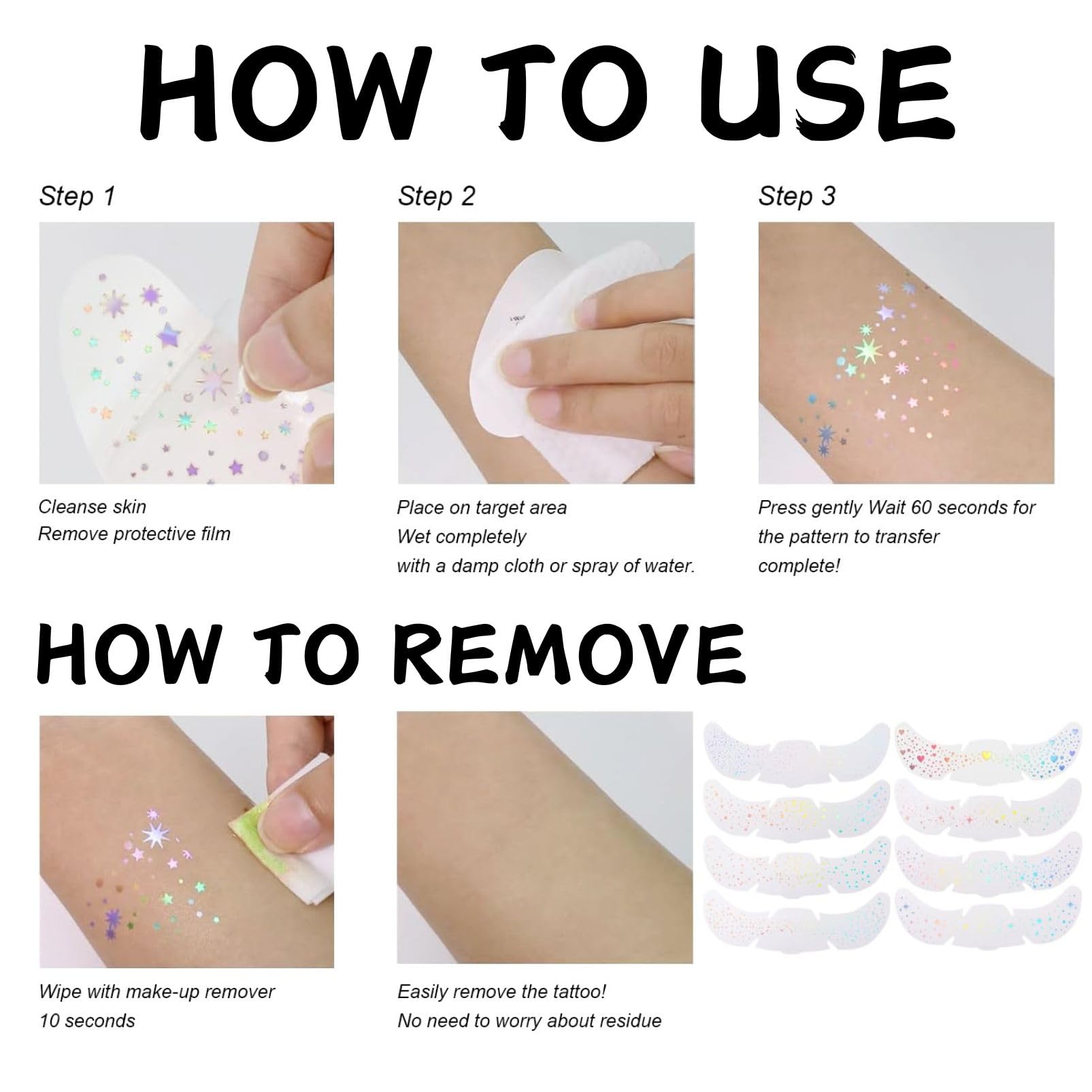 HOW TO USE

Step 1

Cleanse skin
Remove protective film

Step 2

Place on target area
Wet completely
with a damp cloth or spray of water.

Step 3

Press gently Wait 60 seconds for the pattern to transfer complete!

HOW TO REMOVE

Wipe with make-up remover
10 seconds

Easily remove the tattoo!
No need to worry about residue