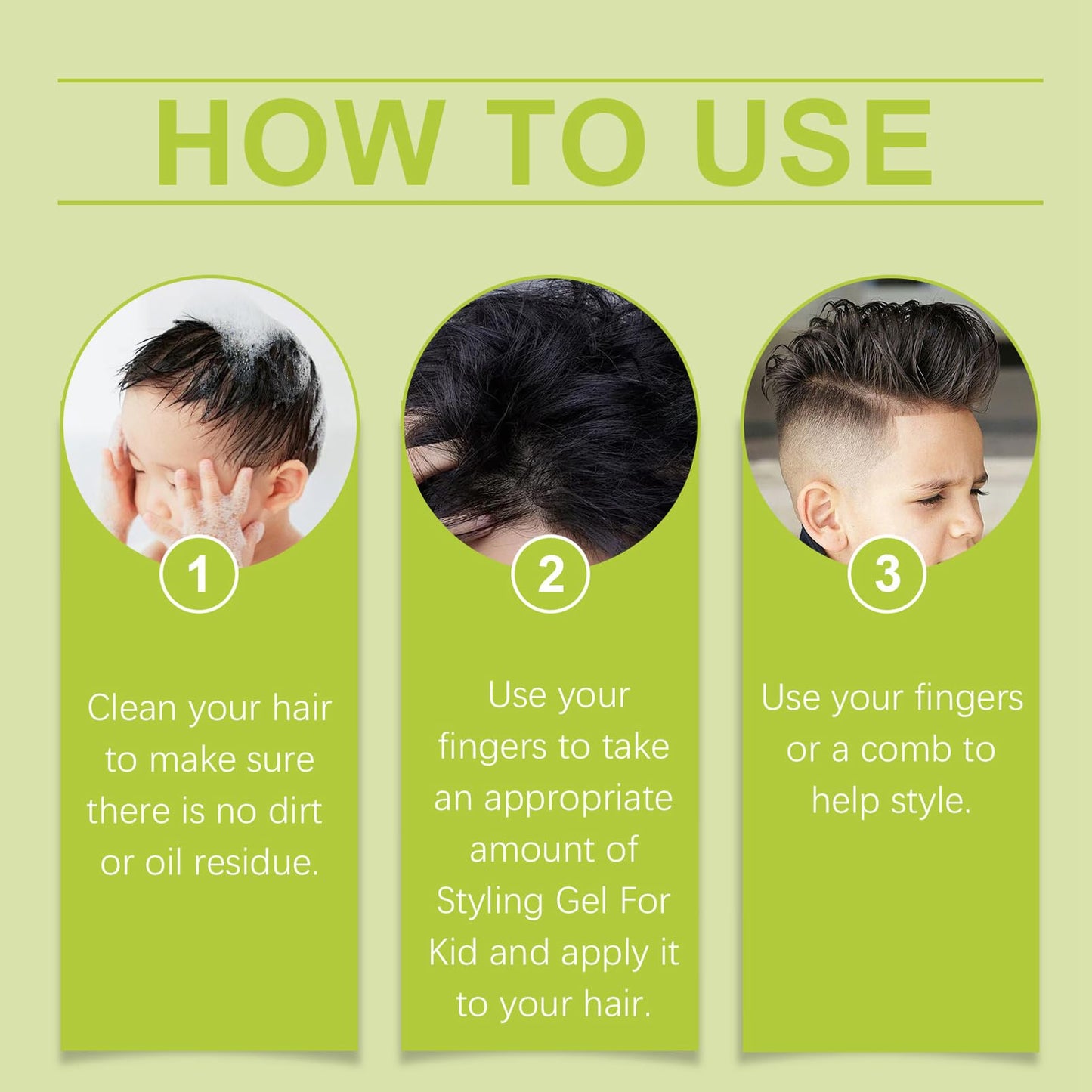 HOW TO USE

1

Clean your hair to make sure there is no dirt or oil residue.

2

Use your fingers to take an appropriate amount of Styling Gel For Kid and apply it to your hair.

3

Use your fingers or a comb to help style.