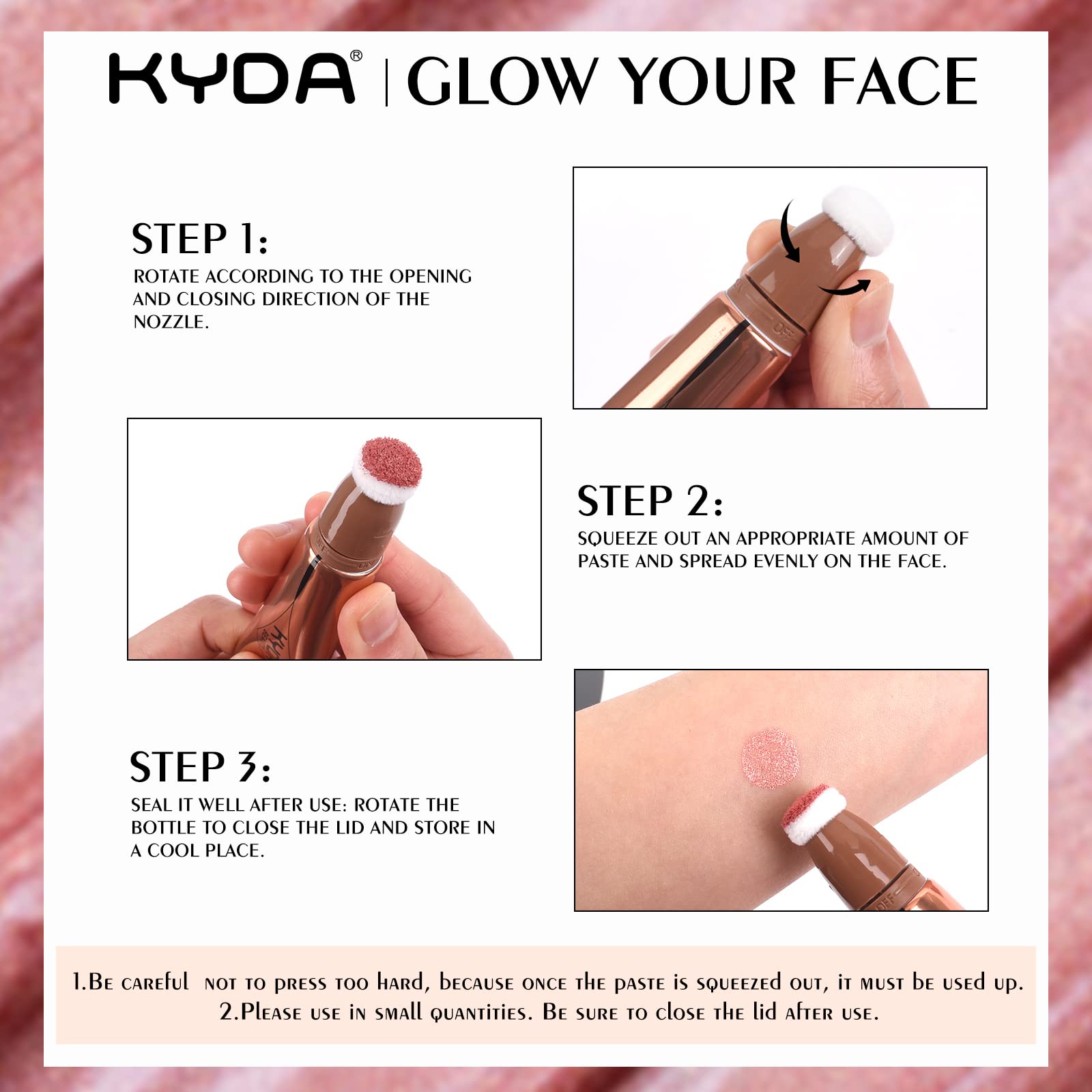 KYDA® | GLOW YOUR FACE

STEP 1:
ROTATE ACCORDING TO THE OPENING AND CLOSING DIRECTION OF THE NOZZLE.

OFF

STEP 2:
SQUEEZE OUT AN APPROPRIATE AMOUNT OF PASTE AND SPREAD EVENLY ON THE FACE.

STEP 3:
SEAL IT WELL AFTER USE: ROTATE THE BOTTLE TO CLOSE THE LID AND STORE IN A COOL PLACE.

1.Be careful not to press too hard, because once the paste is squeezed out, it must be used up.
2.Please use in small quantities. Be sure to close the lid after use.