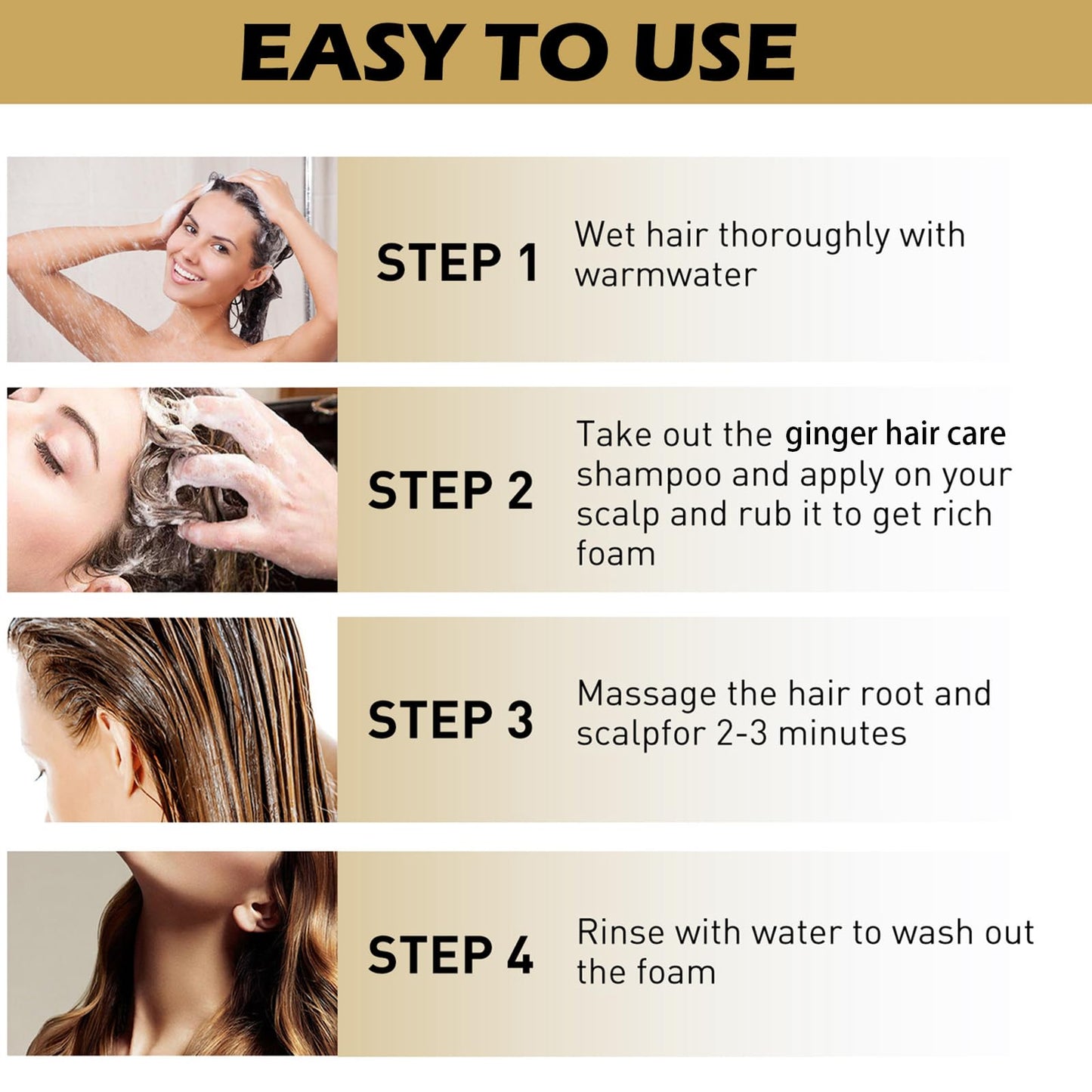 EASY TO USE

STEP 1
Wet hair thoroughly with warmwater

STEP 2
Take out the ginger hair care shampoo and apply on your scalp and rub it to get rich foam

STEP 3
Massage the hair root and scalpfor 2-3 minutes

STEP 4
Rinse with water to wash out the foam