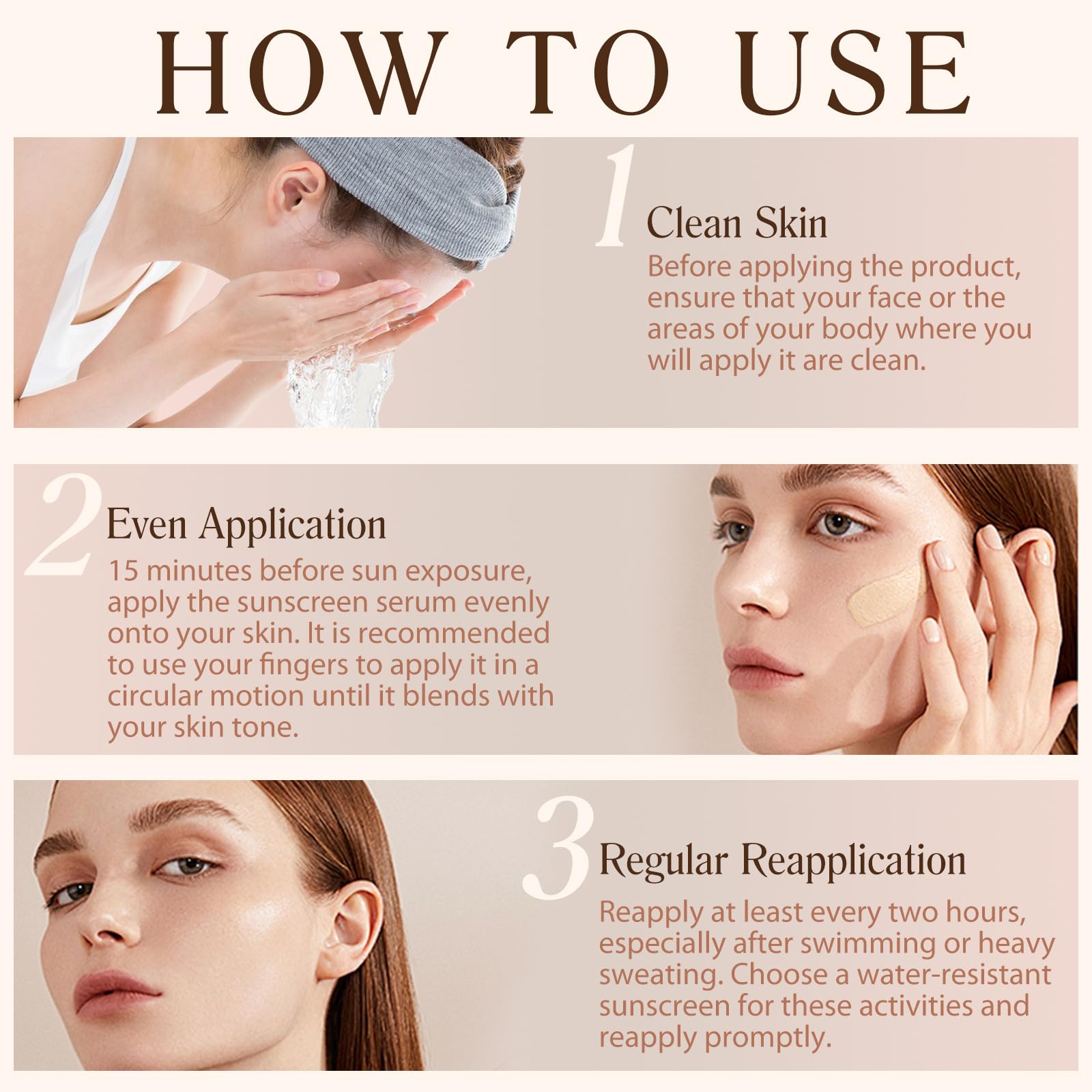 HOW TO USE

1 Clean Skin
Before applying the product, ensure that your face or the areas of your body where you will apply it are clean.

2 Even Application
15 minutes before sun exposure, apply the sunscreen serum evenly onto your skin. It is recommended to use your fingers to apply it in a circular motion until it blends with your skin tone.

3 Regular Reapplication
Reapply at least every two hours, especially after swimming or heavy sweating. Choose a water-resistant sunscreen for these activities and reapply promptly.