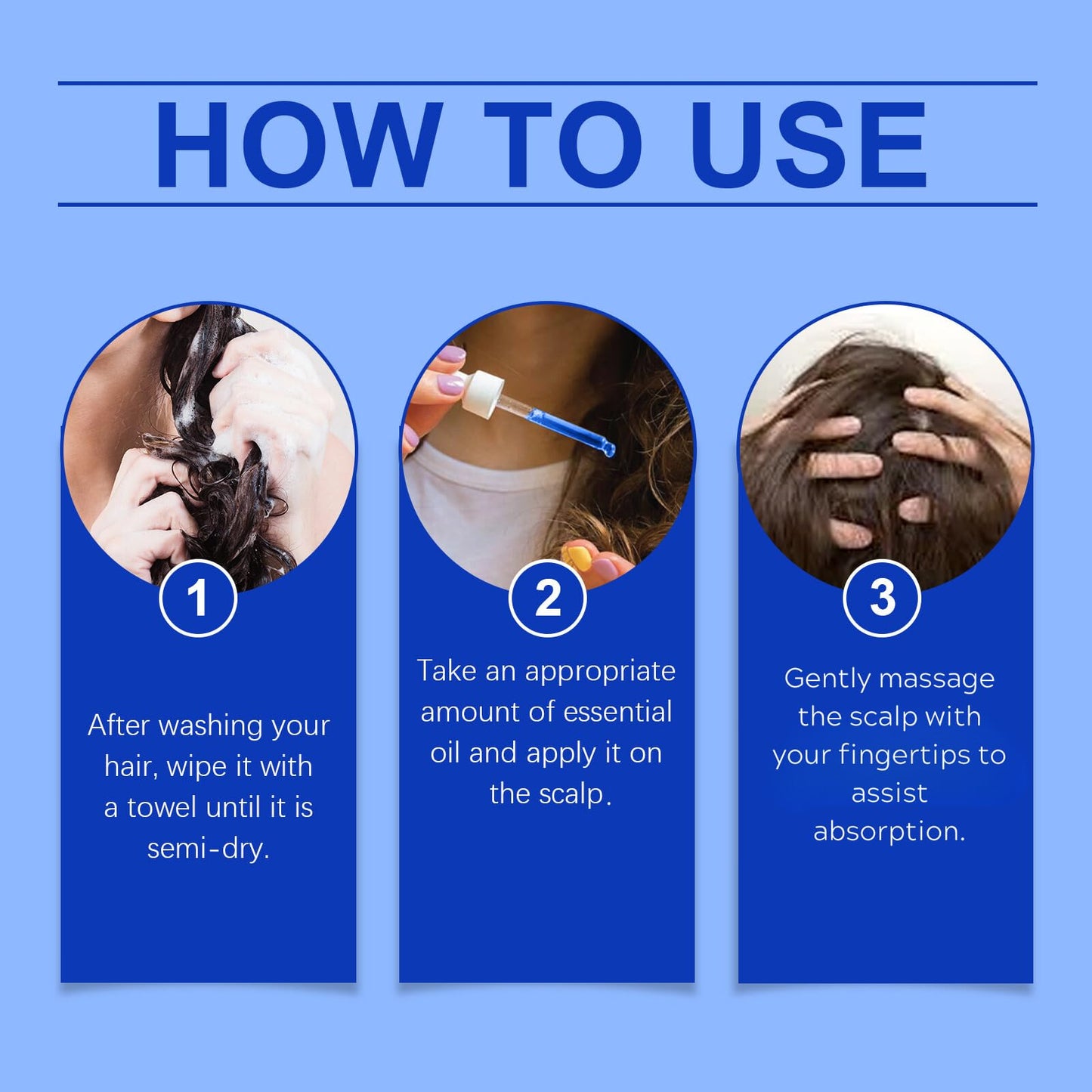 HOW TO USE

1

After washing your hair, wipe it with a towel until it is semi-dry.

2

Take an appropriate amount of essential oil and apply it on the scalp.

3

Gently massage the scalp with your fingertips to assist absorption.