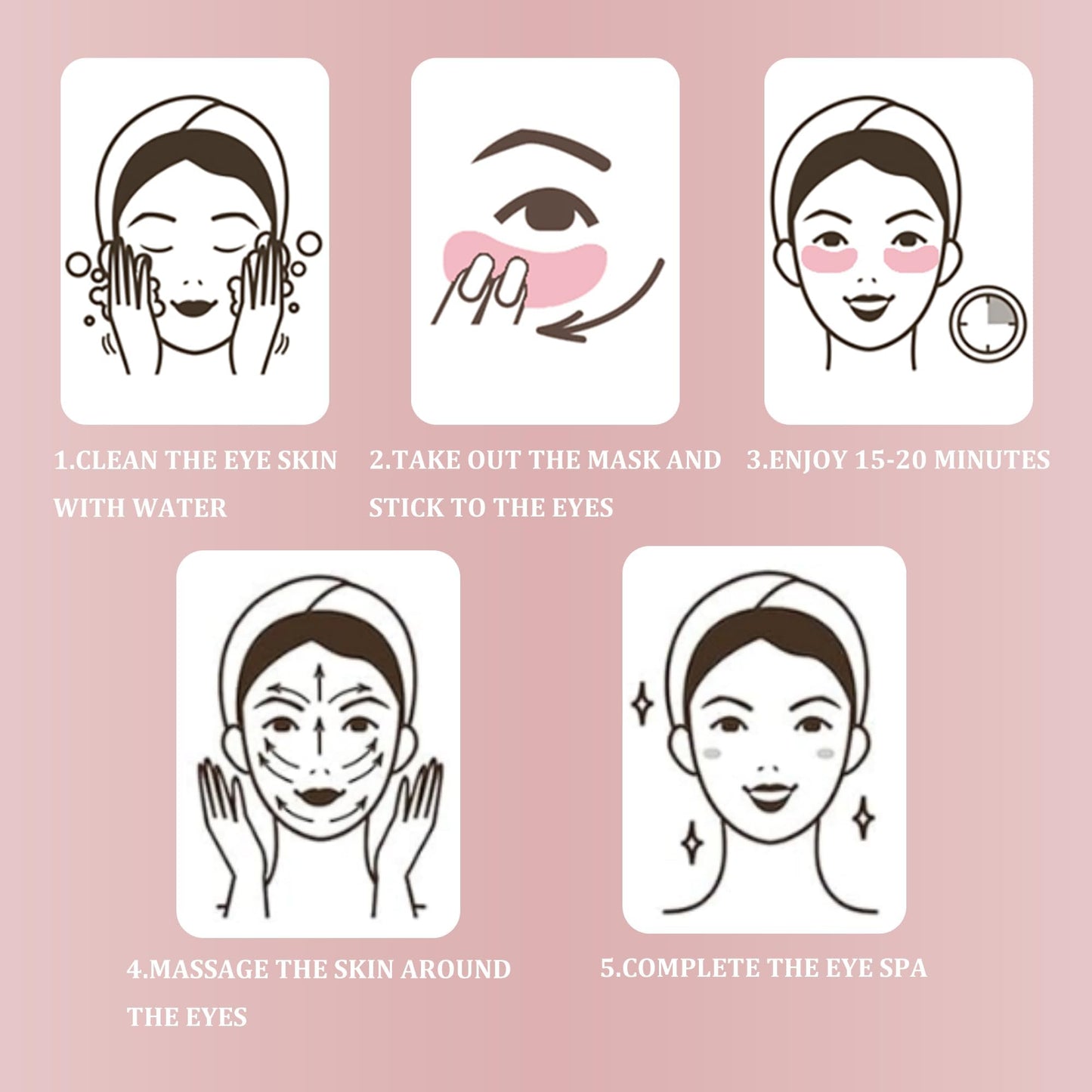 1.CLEAN THE EYE SKIN WITH WATER

2.TAKE OUT THE MASK AND STICK TO THE EYES

3.ENJOY 15-20 MINUTES

4.MASSAGE THE SKIN AROUND THE EYES

5.COMPLETE THE EYE SPA