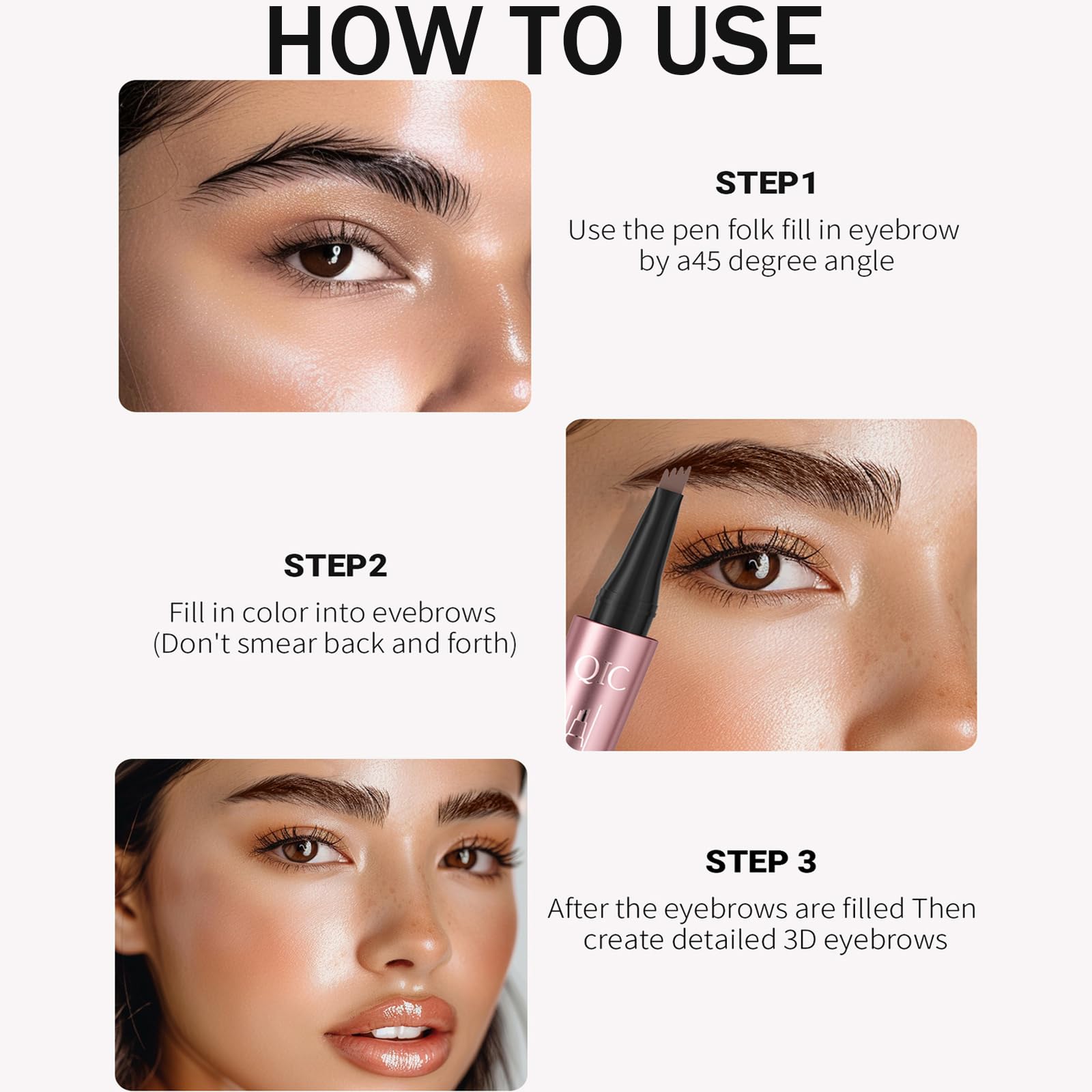 HOW TO USE

STEP1

Use the pen folk fill in eyebrow by a45 degree angle

STEP2

Fill in color into evebrows (Don't smear back and forth)

QIC

STEP 3

After the eyebrows are filled Then create detailed 3D eyebrows