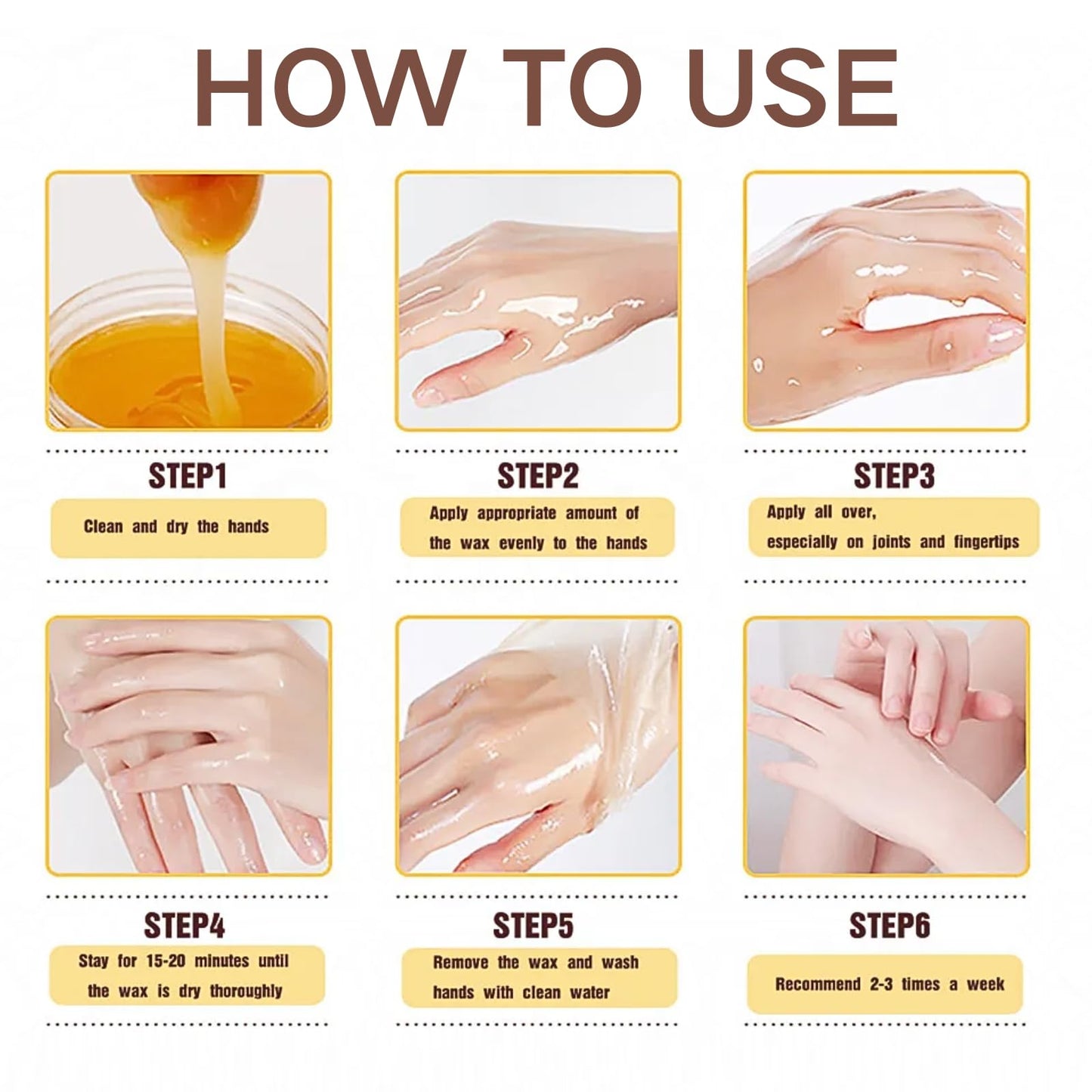 HOW TO USE

STEP1

Clean and dry the hands

STEP2

Apply appropriate amount of the wax evenly to the hands

STEP3

Apply all over, especially on joints and fingertips

STEP4

Stay for 15-20 minutes until the wax is dry thoroughly

STEP5

Remove the wax and wash hands with clean water

STEP6

Recommend 2-3 times a week