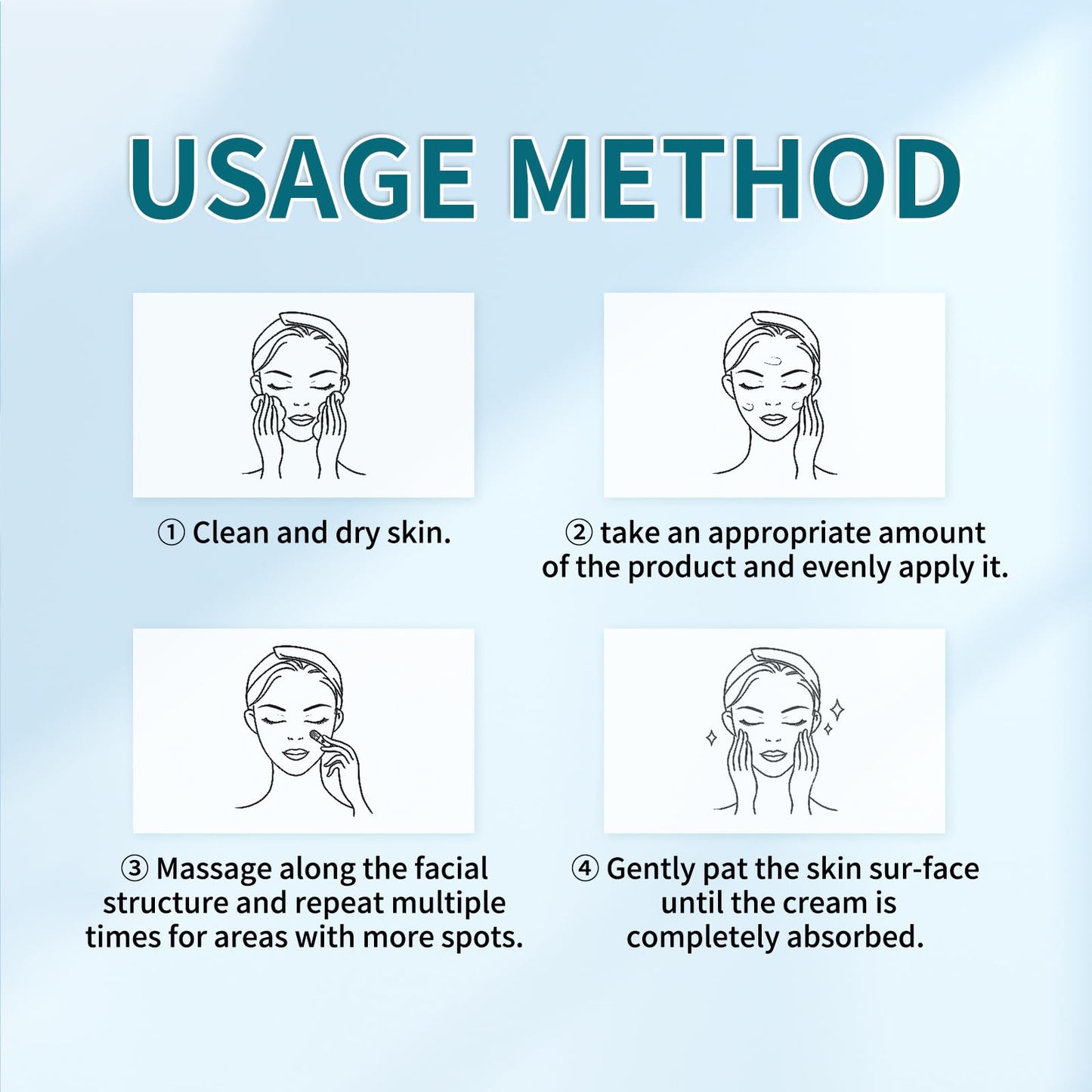 USAGE METHOD

① Clean and dry skin.

② take an appropriate amount of the product and evenly apply it.

③ Massage along the facial structure and repeat multiple times for areas with more spots.

④ Gently pat the skin sur-face until the cream is completely absorbed.